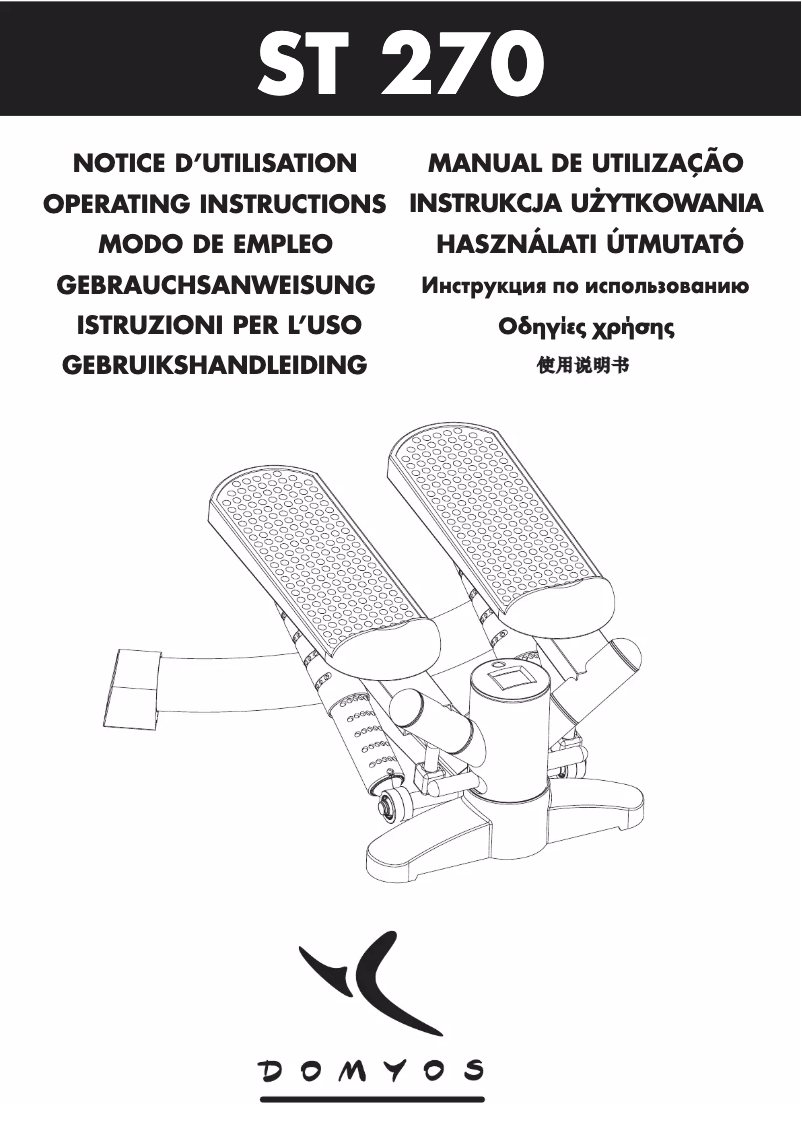 ST 270

NOTICE D'UTILISATION
OPERATING INSTRUCTIONS
MODO DE EMPLEO
GEBRAUCHSANWEISUNG
ISTRUZIONI PER L'USO
GEBRUIKSHANDLEIDING

MANUAL DE UTILIZAÇÃO
INSTRUKCJA UŻYTKOWANIA
HASZNÁLATI ÚTMUTATÓ
Инструкция по использованию
Οδηγίες χρήσης
使用说明书

DOMYOS