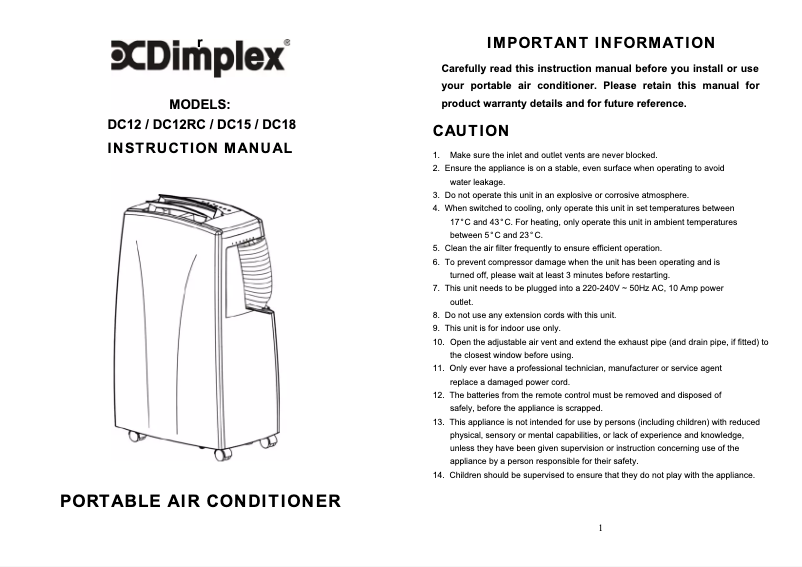 Dimplex®

MODELS:
DC12 / DC12RC / DC15 / DC18
INSTRUCTION MANUAL

PORTABLE AIR CONDITIONER

IMPORTANT INFORMATION

Carefully read this instruction manual before you install or use your portable air conditioner. Please retain this manual for product warranty details and for future reference.

CAUTION

1. Make sure the inlet and outlet vents are never blocked.
2. Ensure the appliance is on a stable, even surface when operating to avoid water leakage.
3. Do not operate this unit in an explosive or corrosive atmosphere.
4. When switched to cooling, only operate this unit in set temperatures between 17°C and 43°C. For heating, only operate this unit in ambient temperatures between 5°C and 23°C.
5. Clean the air filter frequently to ensure efficient operation.
6. To prevent compressor damage when the unit has been operating and is turned off, please wait at least 3 minutes before restarting.
7. This unit needs to be plugged into a 220-240V ~ 50Hz AC, 10 Amp power outlet.
8. Do not use any extension cords with this unit.
9. This unit is for indoor use only.
10. Open the adjustable air vent and extend the exhaust pipe (and drain pipe, if fitted) to the closest window before using.
11. Only ever have a professional technician, manufacturer or service agent replace a damaged power cord.
12. The batteries from the remote control must be removed and disposed of safely, before the appliance is scrapped.
13. This appliance is not intended for use by persons (including children) with reduced physical, sensory or mental capabilities, or lack of experience and knowledge, unless they have been given supervision or instruction concerning use of the appliance by a person responsible for their safety.
14. Children should be supervised to ensure that they do not play with the appliance.

1