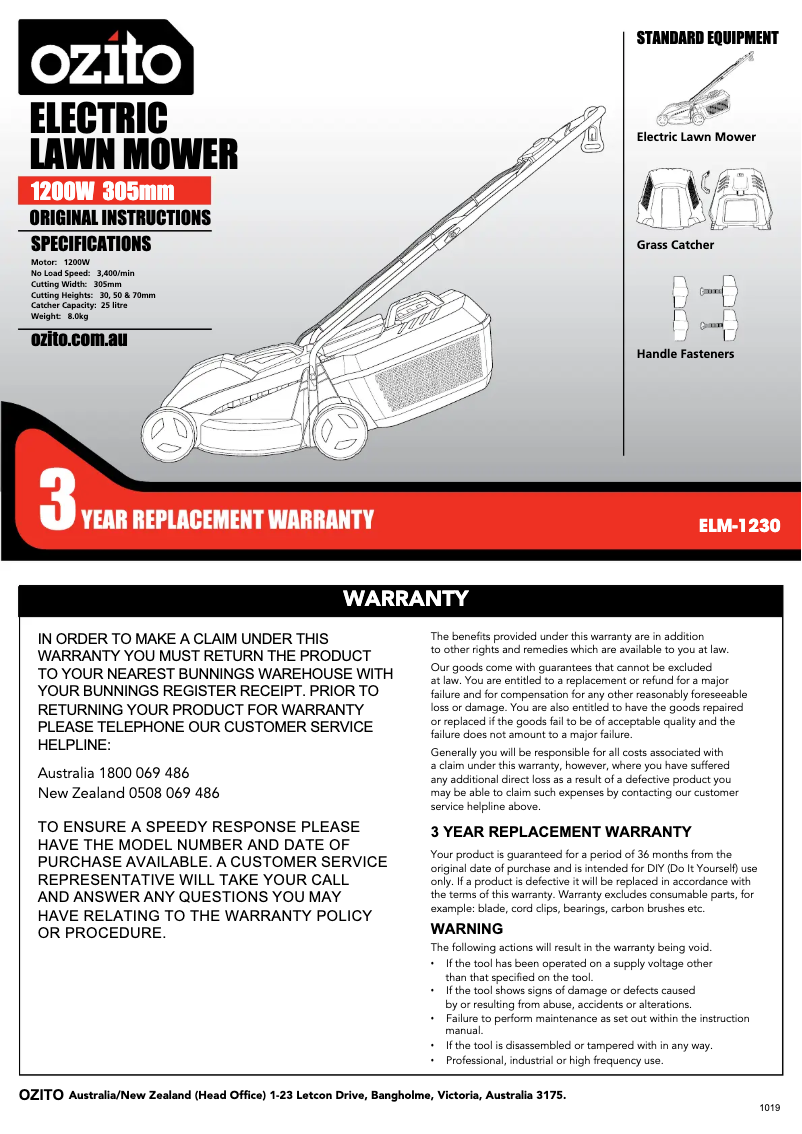 ozito

ELECTRIC LAWN MOWER

1200W 305mm

ORIGINAL INSTRUCTIONS

SPECIFICATIONS

Motor: 1200W
No Load Speed: 3,400/min
Cutting Width: 305mm
Cutting Heights: 30, 50 & 70mm
Catcher Capacity: 25 litre
Weight: 8.0kg

ozito.com.au

STANDARD EQUIPMENT

Electric Lawn Mower

Grass Catcher

Handle Fasteners

3 YEAR REPLACEMENT WARRANTY

ELM-1230

WARRANTY

IN ORDER TO MAKE A CLAIM UNDER THIS WARRANTY YOU MUST RETURN THE PRODUCT TO YOUR NEAREST BUNNINGS WAREHOUSE WITH YOUR BUNNINGS REGISTER RECEIPT. PRIOR TO RETURNING YOUR PRODUCT FOR WARRANTY PLEASE TELEPHONE OUR CUSTOMER SERVICE HELPLINE:

Australia 1800 069 486
New Zealand 0508 069 486

TO ENSURE A SPEEDY RESPONSE PLEASE HAVE THE MODEL NUMBER AND DATE OF PURCHASE AVAILABLE. A CUSTOMER SERVICE REPRESENTATIVE WILL TAKE YOUR CALL AND ANSWER ANY QUESTIONS YOU MAY HAVE RELATING TO THE WARRANTY POLICY OR PROCEDURE.

The benefits provided under this warranty are in addition to other rights and remedies which are available to you at law.

Our goods come with guarantees that cannot be excluded at law. You are entitled to a replacement or refund for a major failure and for compensation for any other reasonably foreseeable loss or damage. You are also entitled to have the goods repaired or replaced if the goods fail to be of acceptable quality and the failure does not amount to a major failure.

Generally you will be responsible for all costs associated with a claim under this warranty, however, where you have suffered any additional direct loss as a result of a defective product you may be able to claim such expenses by contacting our customer service helpline above.

3 YEAR REPLACEMENT WARRANTY

Your product is guaranteed for a period of 36 months from the original date of purchase and is intended for DIY (Do It Yourself) use only. If a product is defective it will be replaced in accordance with the terms of this warranty. Warranty excludes consumable parts, for example: blade, cord clips, bearings, carbon brushes etc.

WARNING

The following actions will result in the warranty being void.
• If the tool has been operated on a supply voltage other than that specified on the tool.
• If the tool shows signs of damage or defects caused by or resulting from abuse, accidents or alterations.
• Failure to perform maintenance as set out within the instruction manual.
• If the tool is disassembled or tampered with in any way.
• Professional, industrial or high frequency use.

OZITO Australia/New Zealand (Head Office) 1-23 Letcon Drive, Bangholme, Victoria, Australia 3175.

1019