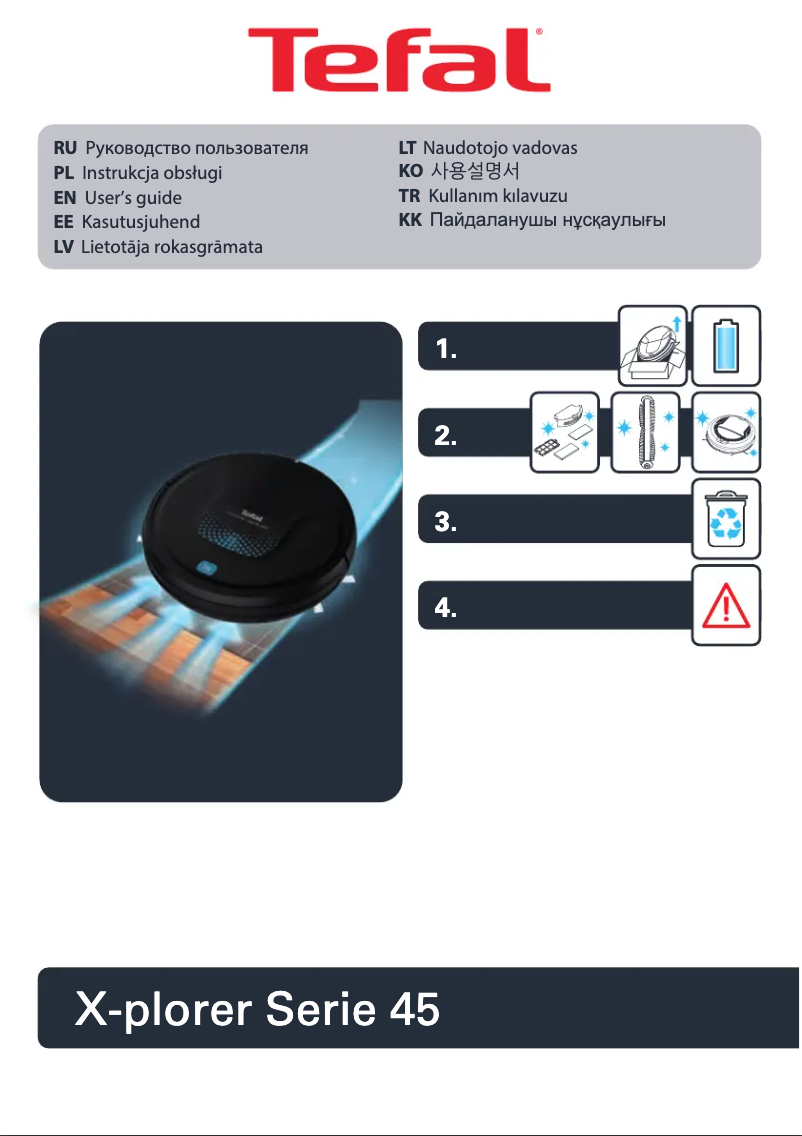 Tefal®

RU Руководство пользователя
PL Instrukcja obsługi
EN User's guide
EE Kasutusjuhend
LV Lietotāja rokasgrāmata

LT Naudotojo vadovas
KO 사용설명서
TR Kullanım kılavuzu
KK Пайдаланушы нұсқаулығы

Tefal

1.

2.

3.

4.

X-plorer Serie 45