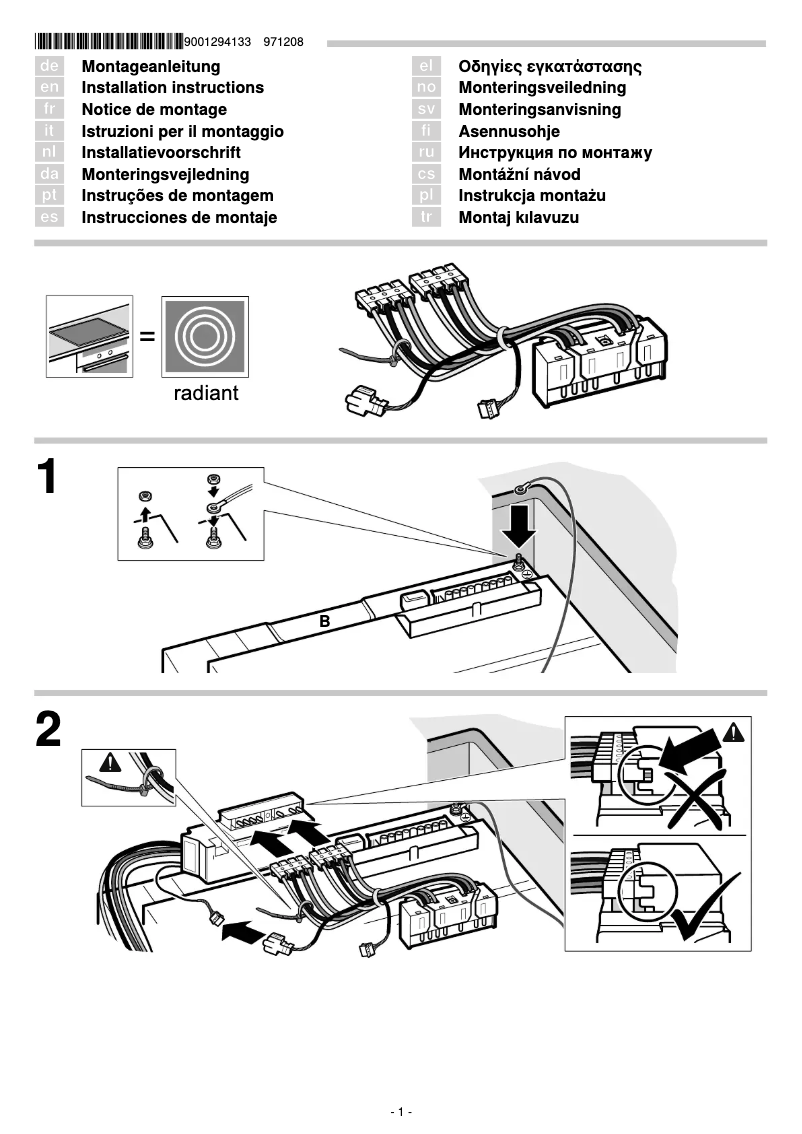 9001294133 971208

de Montageanleitung
en Installation instructions
fr Notice de montage
it Istruzioni per il montaggio
nl Installatievoorschrift
da Monteringsvejledning
pt Instruções de montagem
es Instrucciones de montaje

el Οδηγίες εγκατάστασης
no Monteringsveiledning
sv Monteringsanvisning
fi Asennusohje
ru Инструкция по монтажу
cs Montážní návod
pl Instrukcja montażu
tr Montaj kılavuzu

=

radiant

1

B

2

- 1 -