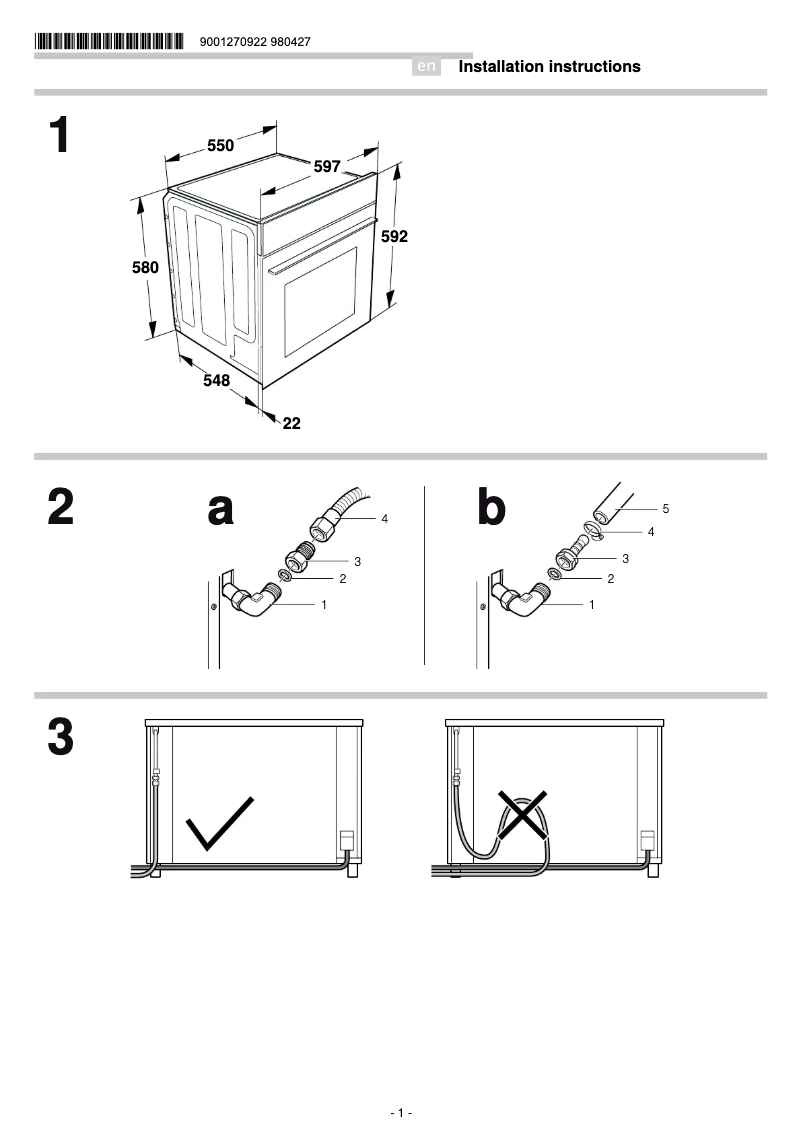 9001270922 980427

en Installation instructions

1

550
597
592
580
548
22

2

a
4
3
2
1

b
5
4
3
2
1

3

- 1 -