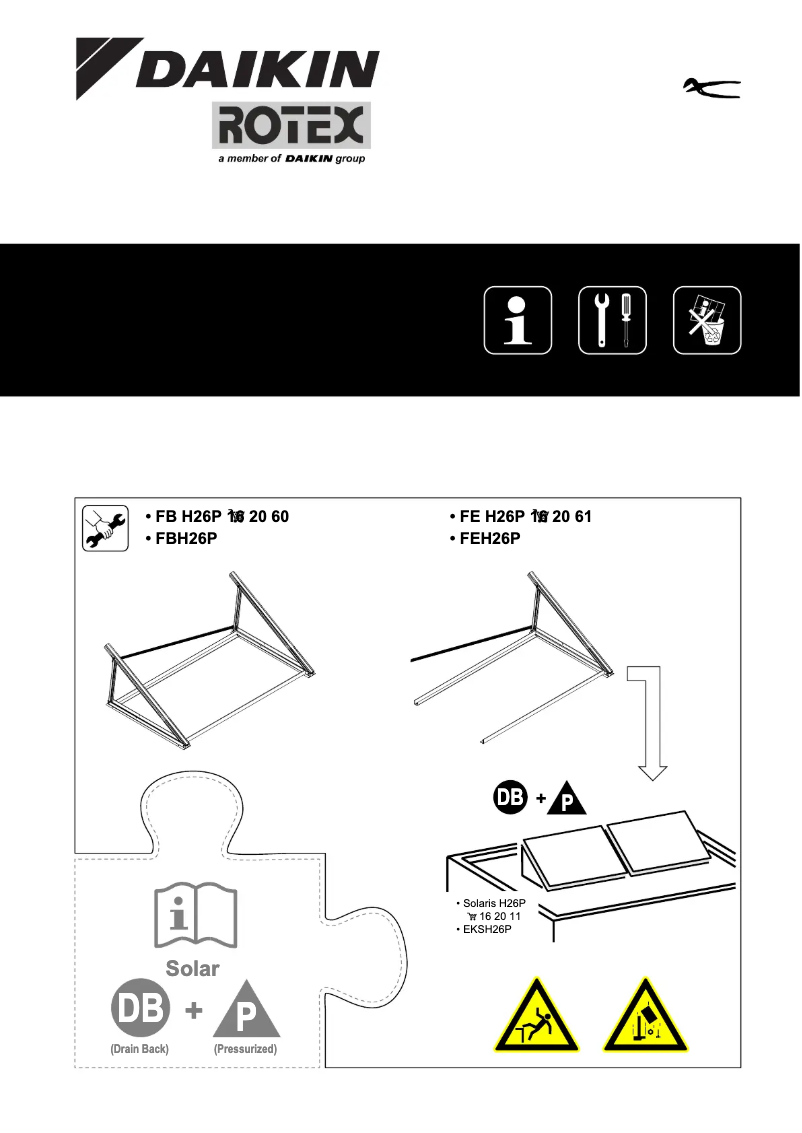 DAIKIN

ROTEX
a member of DAIKIN group

• FB H26P 16 20 60
• FBH26P

• FE H26P 16 20 61
• FEH26P

DB + P

• Solaris H26P
16 20 11
• EKSH26P

Solar

DB + P
(Drain Back) (Pressurized)