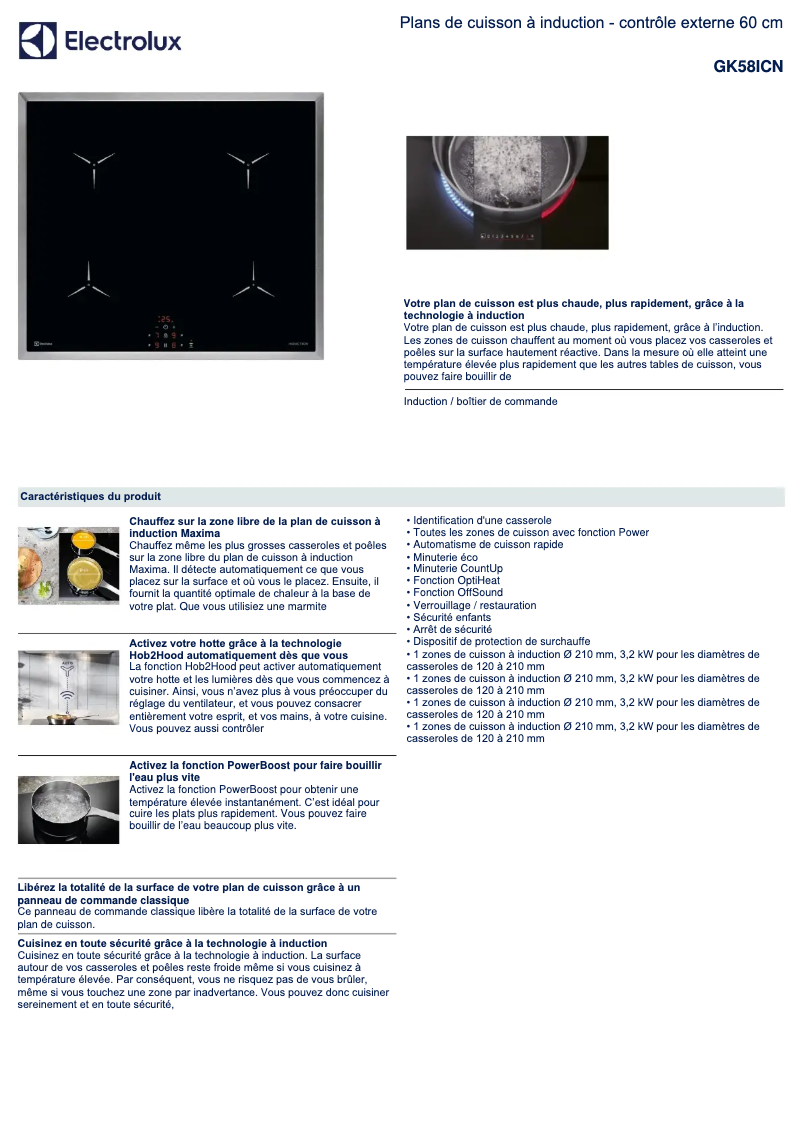 Electrolux

Plans de cuisson à induction - contrôle externe 60 cm

GK58ICN

Votre plan de cuisson est plus chaude, plus rapidement, grâce à la technologie à induction
Votre plan de cuisson est plus chaude, plus rapidement, grâce à l'induction. Les zones de cuisson chauffent au moment où vous placez vos casseroles et poêles sur la surface hautement réactive. Dans la mesure où elle atteint une température élevée plus rapidement que les autres tables de cuisson, vous pouvez faire bouillir de

Induction / boîtier de commande

Caractéristiques du produit

Chauffez sur la zone libre de la plan de cuisson à induction Maxima
Chauffez même les plus grosses casseroles et poêles sur la zone libre du plan de cuisson à induction Maxima. Il détecte automatiquement ce que vous placez sur la surface et où vous le placez. Ensuite, il fournit la quantité optimale de chaleur à la base de votre plat. Que vous utilisiez une marmite

Activez votre hotte grâce à la technologie Hob2Hood automatiquement dès que vous
La fonction Hob2Hood peut activer automatiquement votre hotte et les lumières dès que vous commencez à cuisiner. Ainsi, vous n'avez plus à vous préoccuper du réglage du ventilateur, et vous pouvez consacrer entièrement votre esprit, et vos mains, à votre cuisine. Vous pouvez aussi contrôler

Activez la fonction PowerBoost pour faire bouillir l'eau plus vite
Activez la fonction PowerBoost pour obtenir une température élevée instantanément. C'est idéal pour cuire les plats plus rapidement. Vous pouvez faire bouillir de l'eau beaucoup plus vite.

Libérez la totalité de la surface de votre plan de cuisson grâce à un panneau de commande classique
Ce panneau de commande classique libère la totalité de la surface de votre plan de cuisson.

Cuisinez en toute sécurité grâce à la technologie à induction
Cuisinez en toute sécurité grâce à la technologie à induction. La surface autour de vos casseroles et poêles reste froide même si vous cuisinez à température élevée. Par conséquent, vous ne risquez pas de vous brûler, même si vous touchez une zone par inadvertance. Vous pouvez donc cuisiner sereinement et en toute sécurité,

• Identification d'une casserole
• Toutes les zones de cuisson avec fonction Power
• Automatisme de cuisson rapide
• Minuterie éco
• Minuterie CountUp
• Fonction OptiHeat
• Fonction OffSound
• Verrouillage / restauration
• Sécurité enfants
• Arrêt de sécurité
• Dispositif de protection de surchauffe
• 1 zones de cuisson à induction Ø 210 mm, 3,2 kW pour les diamètres de casseroles de 120 à 210 mm
• 1 zones de cuisson à induction Ø 210 mm, 3,2 kW pour les diamètres de casseroles de 120 à 210 mm
• 1 zones de cuisson à induction Ø 210 mm, 3,2 kW pour les diamètres de casseroles de 120 à 210 mm
• 1 zones de cuisson à induction Ø 210 mm, 3,2 kW pour les diamètres de casseroles de 120 à 210 mm