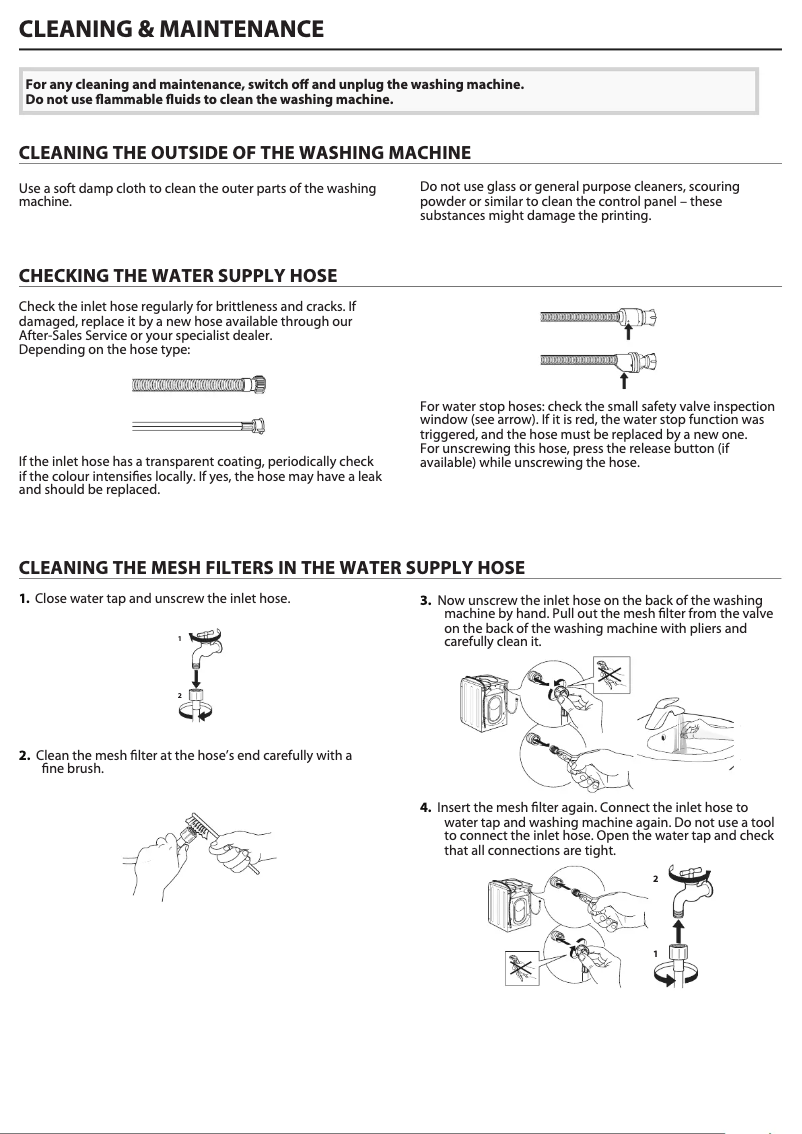 CLEANING & MAINTENANCE

For any cleaning and maintenance, switch off and unplug the washing machine.
Do not use flammable fluids to clean the washing machine.

CLEANING THE OUTSIDE OF THE WASHING MACHINE

Use a soft damp cloth to clean the outer parts of the washing machine.

Do not use glass or general purpose cleaners, scouring powder or similar to clean the control panel – these substances might damage the printing.

CHECKING THE WATER SUPPLY HOSE

Check the inlet hose regularly for brittleness and cracks. If damaged, replace it by a new hose available through our After-Sales Service or your specialist dealer.
Depending on the hose type:

If the inlet hose has a transparent coating, periodically check if the colour intensifies locally. If yes, the hose may have a leak and should be replaced.

For water stop hoses: check the small safety valve inspection window (see arrow). If it is red, the water stop function was triggered, and the hose must be replaced by a new one.
For unscrewing this hose, press the release button (if available) while unscrewing the hose.

CLEANING THE MESH FILTERS IN THE WATER SUPPLY HOSE

1. Close water tap and unscrew the inlet hose.

1

2

2. Clean the mesh filter at the hose's end carefully with a fine brush.

3. Now unscrew the inlet hose on the back of the washing machine by hand. Pull out the mesh filter from the valve on the back of the washing machine with pliers and carefully clean it.

4. Insert the mesh filter again. Connect the inlet hose to water tap and washing machine again. Do not use a tool to connect the inlet hose. Open the water tap and check that all connections are tight.

2

1