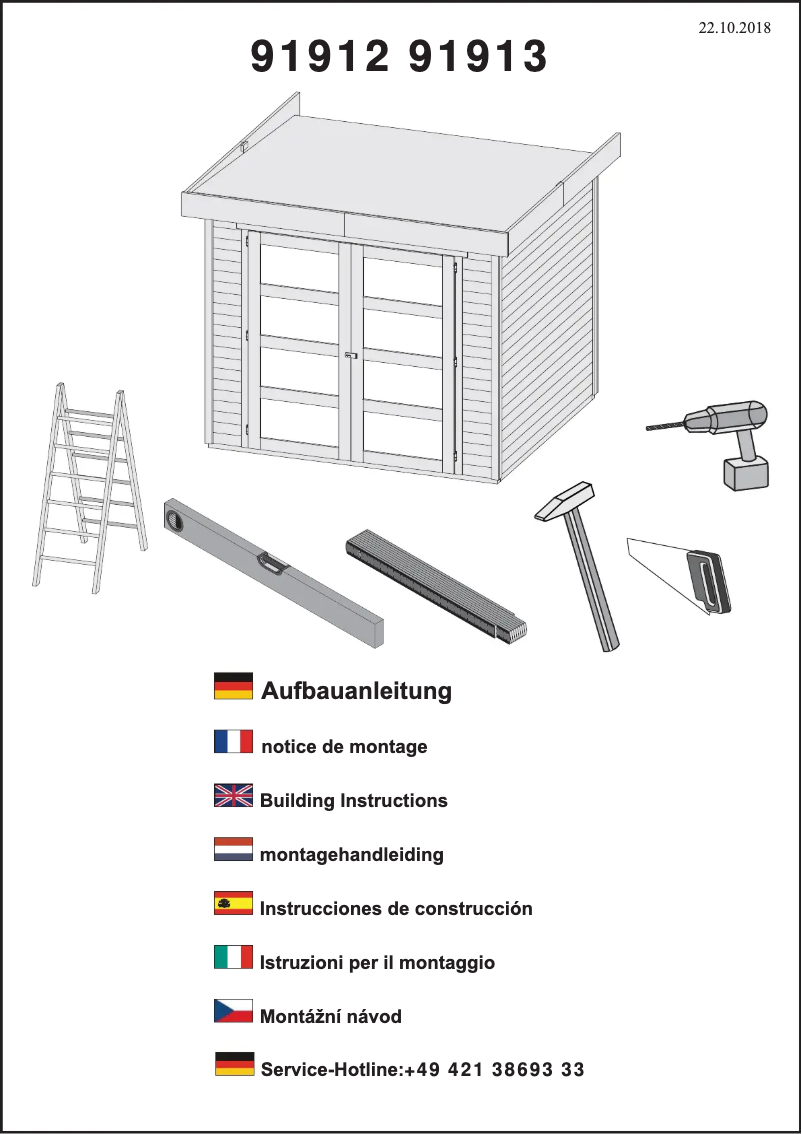 22.10.2018

91912 91913

Aufbauanleitung

notice de montage

Building Instructions

montagehandleiding

Instrucciones de construcción

Istruzioni per il montaggio

Montážní návod

Service-Hotline:+49 421 38693 33