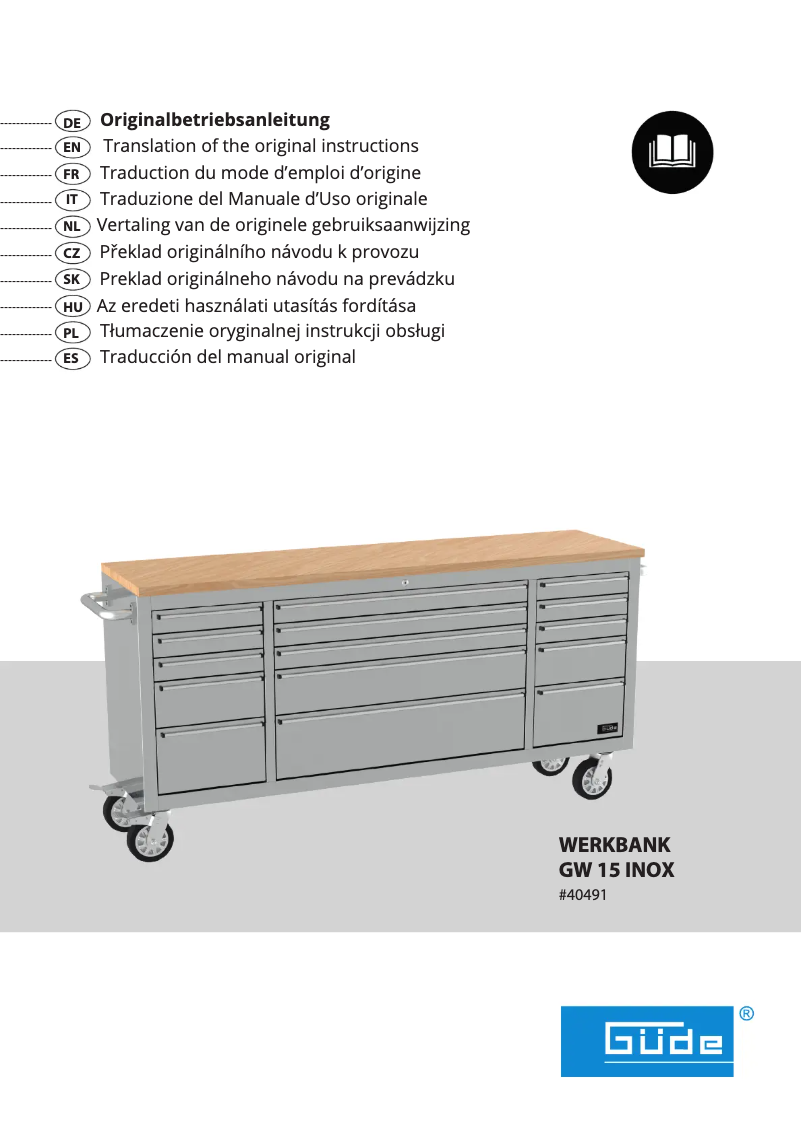 DE Originalbetriebsanleitung
EN Translation of the original instructions
FR Traduction du mode d'emploi d'origine
IT Traduzione del Manuale d'Uso originale
NL Vertaling van de originele gebruiksaanwijzing
CZ Překlad originálního návodu k provozu
SK Preklad originálneho návodu na prevádzku
HU Az eredeti használati utasítás fordítása
PL Tłumaczenie oryginalnej instrukcji obsługi
ES Traducción del manual original

WERKBANK
GW 15 INOX
#40491

Güde ®