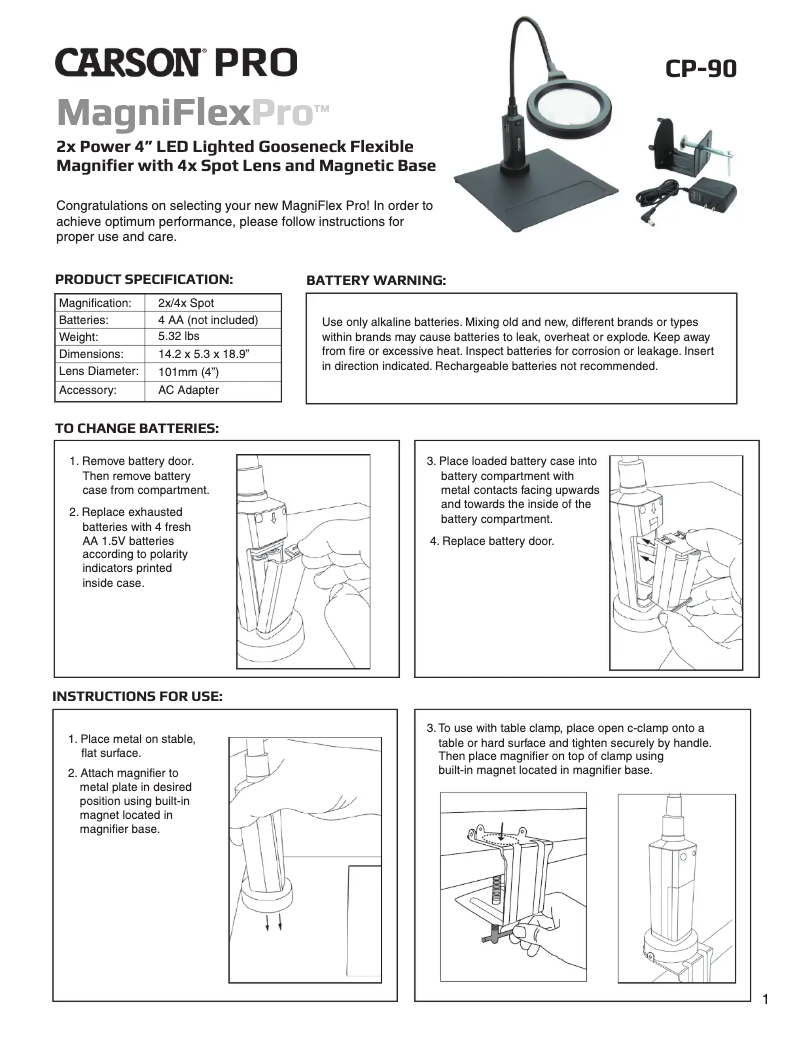 CARSON® PRO

CP-90

MagniFlexPro™

2x Power 4” LED Lighted Gooseneck Flexible Magnifier with 4x Spot Lens and Magnetic Base

Congratulations on selecting your new MagniFlex Pro! In order to achieve optimum performance, please follow instructions for proper use and care.

PRODUCT SPECIFICATION:

| Magnification: | 2x/4x Spot |
|---|---|
| Batteries: | 4 AA (not included) |
| Weight: | 5.32 lbs |
| Dimensions: | 14.2 x 5.3 x 18.9” |
| Lens Diameter: | 101mm (4”) |
| Accessory: | AC Adapter |

BATTERY WARNING:

Use only alkaline batteries. Mixing old and new, different brands or types within brands may cause batteries to leak, overheat or explode. Keep away from fire or excessive heat. Inspect batteries for corrosion or leakage. Insert in direction indicated. Rechargeable batteries not recommended.

TO CHANGE BATTERIES:

1. Remove battery door. Then remove battery case from compartment.

2. Replace exhausted batteries with 4 fresh AA 1.5V batteries according to polarity indicators printed inside case.

3. Place loaded battery case into battery compartment with metal contacts facing upwards and towards the inside of the battery compartment.

4. Replace battery door.

INSTRUCTIONS FOR USE:

1. Place metal on stable, flat surface.

2. Attach magnifier to metal plate in desired position using built-in magnet located in magnifier base.

3. To use with table clamp, place open c-clamp onto a table or hard surface and tighten securely by handle. Then place magnifier on top of clamp using built-in magnet located in magnifier base.

1