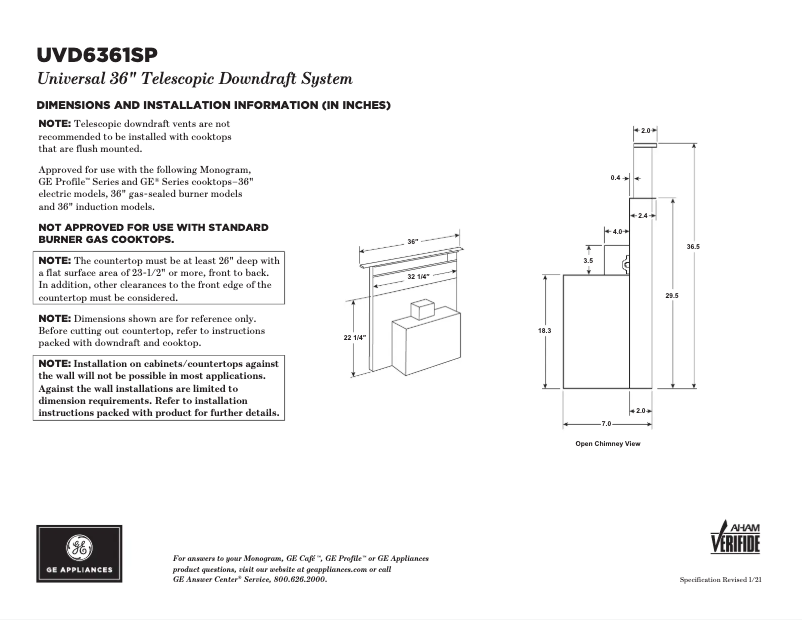 UVD6361SP

Universal 36" Telescopic Downdraft System

DIMENSIONS AND INSTALLATION INFORMATION (IN INCHES)

NOTE: Telescopic downdraft vents are not recommended to be installed with cooktops that are flush mounted.

Approved for use with the following Monogram, GE Profile™ Series and GE® Series cooktops–36" electric models, 36" gas-sealed burner models and 36" induction models.

NOT APPROVED FOR USE WITH STANDARD BURNER GAS COOKTOPS.

NOTE: The countertop must be at least 26" deep with a flat surface area of 23-1/2" or more, front to back. In addition, other clearances to the front edge of the countertop must be considered.

NOTE: Dimensions shown are for reference only. Before cutting out countertop, refer to instructions packed with downdraft and cooktop.

NOTE: Installation on cabinets/countertops against the wall will not be possible in most applications. Against the wall installations are limited to dimension requirements. Refer to installation instructions packed with product for further details.

36"

32 1/4"

22 1/4"

2.0

0.4

2.4

4.0

3.5

36.5

29.5

18.3

2.0

7.0

Open Chimney View

GE APPLIANCES

For answers to your Monogram, GE Café™, GE Profile™ or GE Appliances product questions, visit our website at geappliances.com or call GE Answer Center® Service, 800.626.2000.

AHAM VERIFIDE

Specification Revised 1/21