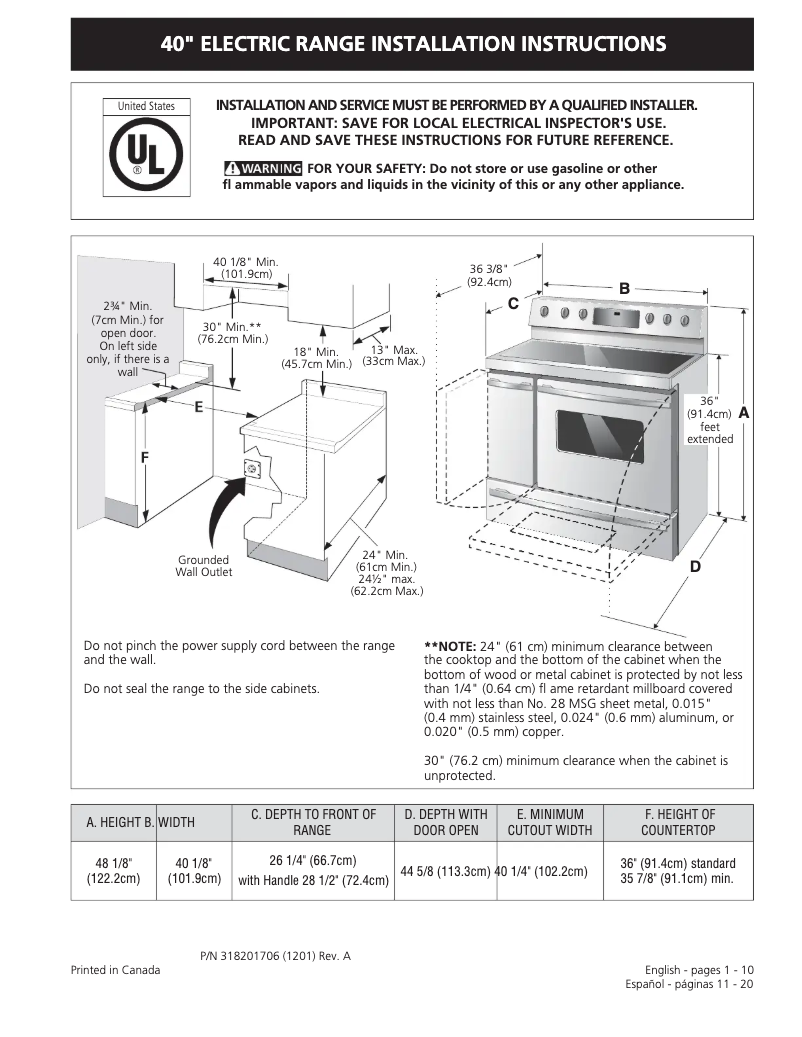 40" ELECTRIC RANGE INSTALLATION INSTRUCTIONS

United States
UL
®

INSTALLATION AND SERVICE MUST BE PERFORMED BY A QUALIFIED INSTALLER.
IMPORTANT: SAVE FOR LOCAL ELECTRICAL INSPECTOR'S USE.
READ AND SAVE THESE INSTRUCTIONS FOR FUTURE REFERENCE.

WARNING FOR YOUR SAFETY: Do not store or use gasoline or other fl ammable vapors and liquids in the vicinity of this or any other appliance.

40 1/8" Min. (101.9cm)
2¾" Min. (7cm Min.) for open door. On left side only, if there is a wall
30" Min.** (76.2cm Min.)
18" Min. (45.7cm Min.)
13" Max. (33cm Max.)
E
F
Grounded Wall Outlet
24" Min. (61cm Min.) 24½" max. (62.2cm Max.)
36 3/8" (92.4cm)
B
C
36" (91.4cm) feet extended
A
D

Do not pinch the power supply cord between the range and the wall.

Do not seal the range to the side cabinets.

**NOTE: 24" (61 cm) minimum clearance between the cooktop and the bottom of the cabinet when the bottom of wood or metal cabinet is protected by not less than 1/4" (0.64 cm) fl ame retardant millboard covered with not less than No. 28 MSG sheet metal, 0.015" (0.4 mm) stainless steel, 0.024" (0.6 mm) aluminum, or 0.020" (0.5 mm) copper.

30" (76.2 cm) minimum clearance when the cabinet is unprotected.

| A. HEIGHT | B. WIDTH | C. DEPTH TO FRONT OF RANGE | D. DEPTH WITH DOOR OPEN | E. MINIMUM CUTOUT WIDTH | F. HEIGHT OF COUNTERTOP |
|---|---|---|---|---|---|
| 48 1/8" (122.2cm) | 40 1/8" (101.9cm) | 26 1/4" (66.7cm) with Handle 28 1/2" (72.4cm) | 44 5/8 (113.3cm) | 40 1/4" (102.2cm) | 36" (91.4cm) standard 35 7/8" (91.1cm) min. |

P/N 318201706 (1201) Rev. A
Printed in Canada
English - pages 1 - 10
Español - páginas 11 - 20