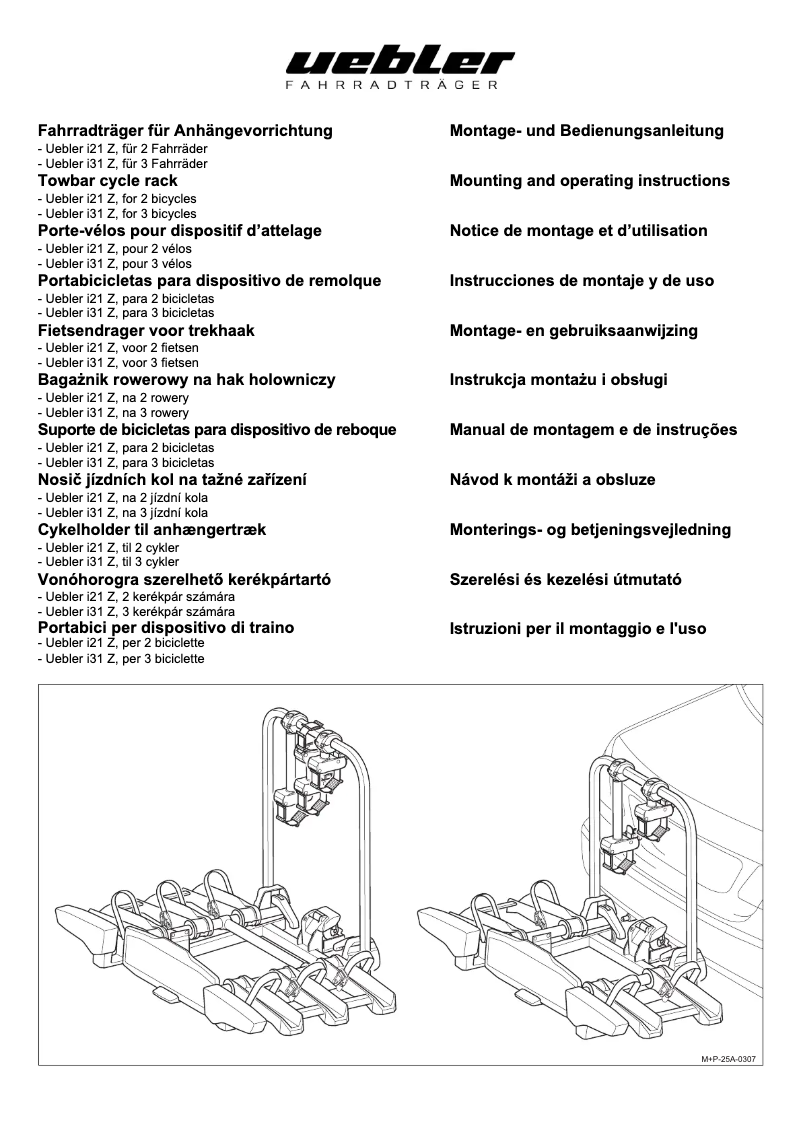 uebler
FAHRRADTRÄGER

Fahrradträger für Anhängevorrichtung
- Uebler i21 Z, für 2 Fahrräder
- Uebler i31 Z, für 3 Fahrräder

Towbar cycle rack
- Uebler i21 Z, for 2 bicycles
- Uebler i31 Z, for 3 bicycles

Porte-vélos pour dispositif d'attelage
- Uebler i21 Z, pour 2 vélos
- Uebler i31 Z, pour 3 vélos

Portabicicletas para dispositivo de remolque
- Uebler i21 Z, para 2 bicicletas
- Uebler i31 Z, para 3 bicicletas

Fietsendrager voor trekhaak
- Uebler i21 Z, voor 2 fietsen
- Uebler i31 Z, voor 3 fietsen

Bagażnik rowerowy na hak holowniczy
- Uebler i21 Z, na 2 rowery
- Uebler i31 Z, na 3 rowery

Suporte de bicicletas para dispositivo de reboque
- Uebler i21 Z, para 2 bicicletas
- Uebler i31 Z, para 3 bicicletas

Nosič jízdních kol na tažné zařízení
- Uebler i21 Z, na 2 jízdní kola
- Uebler i31 Z, na 3 jízdní kola

Cykelholder til anhængertræk
- Uebler i21 Z, til 2 cykler
- Uebler i31 Z, til 3 cykler

Vonóhorogra szerelhető kerékpártartó
- Uebler i21 Z, 2 kerékpár számára
- Uebler i31 Z, 3 kerékpár számára

Portabici per dispositivo di traino
- Uebler i21 Z, per 2 biciclette
- Uebler i31 Z, per 3 biciclette

Montage- und Bedienungsanleitung

Mounting and operating instructions

Notice de montage et d'utilisation

Instrucciones de montaje y de uso

Montage- en gebruiksaanwijzing

Instrukcja montażu i obsługi

Manual de montagem e de instruções

Návod k montáži a obsluze

Monterings- og betjeningsvejledning

Szerelési és kezelési útmutató

Istruzioni per il montaggio e l'uso

M+P-25A-0307