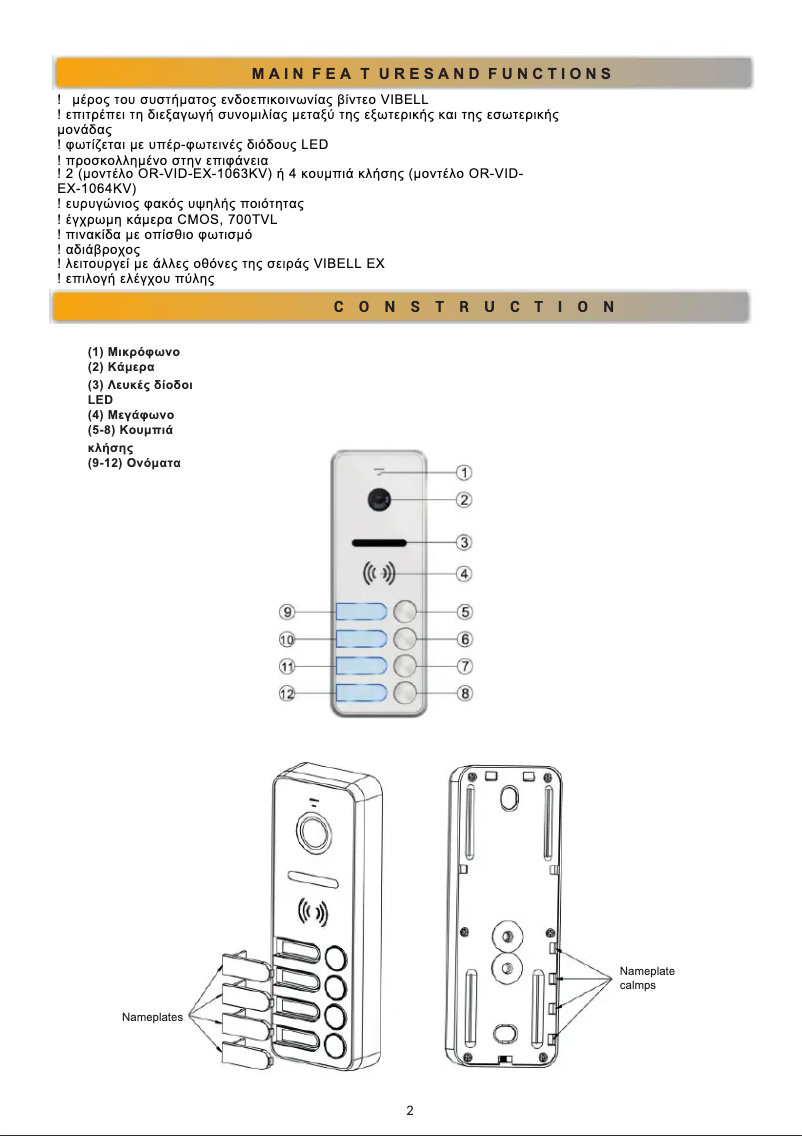 MAIN FEA T URESAND FUNCTIONS

! μέρος του συστήματος ενδοεπικοινωνίας βίντεο VIBELL
! επιτρέπει τη διεξαγωγή συνομιλίας μεταξύ της εξωτερικής και της εσωτερικής μονάδας
! φωτίζεται με υπέρ-φωτεινές διόδους LED
! προσκολλημένο στην επιφάνεια
! 2 (μοντέλο OR-VID-EX-1063KV) ή 4 κουμπιά κλήσης (μοντέλο OR-VID-EX-1064KV)
! ευρυγώνιος φακός υψηλής ποιότητας
! έγχρωμη κάμερα CMOS, 700TVL
! πινακίδα με οπίσθιο φωτισμό
! αδιάβροχος
! λειτουργεί με άλλες οθόνες της σειράς VIBELL EX
! επιλογή ελέγχου πύλης

CONSTRUCTION

(1) Μικρόφωνο
(2) Κάμερα
(3) Λευκές δίοδοι LED
(4) Μεγάφωνο
(5-8) Κουμπιά κλήσης
(9-12) Ονόματα

1
2
3
4
9
5
10
6
11
7
12
8

Nameplates

Nameplate calmps

2