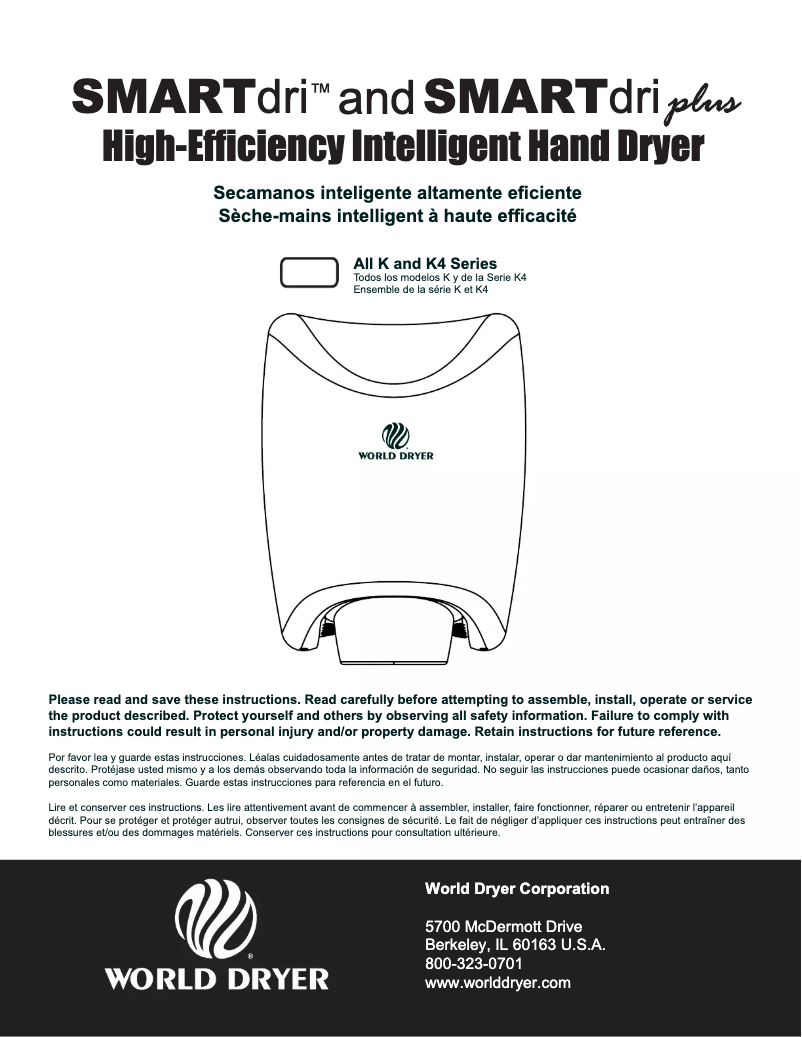 SMARTdri™ and SMARTdri plus
High-Efficiency Intelligent Hand Dryer

Secamanos inteligente altamente eficiente
Sèche-mains intelligent à haute efficacité

All K and K4 Series
Todos los modelos K y de la Serie K4
Ensemble de la série K et K4

WORLD DRYER

Please read and save these instructions. Read carefully before attempting to assemble, install, operate or service the product described. Protect yourself and others by observing all safety information. Failure to comply with instructions could result in personal injury and/or property damage. Retain instructions for future reference.

Por favor lea y guarde estas instrucciones. Léalas cuidadosamente antes de tratar de montar, instalar, operar o dar mantenimiento al producto aquí descrito. Protéjase usted mismo y a los demás observando toda la información de seguridad. No seguir las instrucciones puede ocasionar daños, tanto personales como materiales. Guarde estas instrucciones para referencia en el futuro.

Lire et conserver ces instructions. Les lire attentivement avant de commencer à assembler, installer, faire fonctionner, réparer ou entretenir l'appareil décrit. Pour se protéger et protéger autrui, observer toutes les consignes de sécurité. Le fait de négliger d'appliquer ces instructions peut entraîner des blessures et/ou des dommages matériels. Conserver ces instructions pour consultation ultérieure.

WORLD DRYER

World Dryer Corporation

5700 McDermott Drive
Berkeley, IL 60163 U.S.A.
800-323-0701
www.worlddryer.com