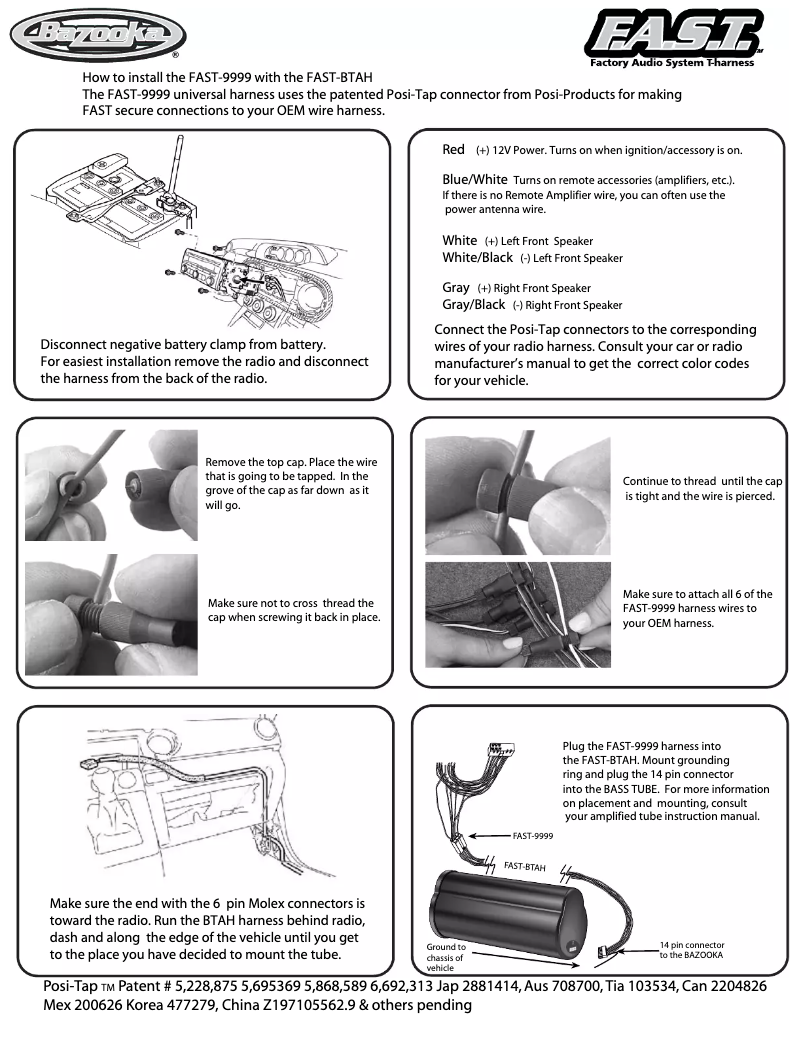 Bazooka®

F.A.S.T.™
Factory Audio System T-harness

How to install the FAST-9999 with the FAST-BTAH
The FAST-9999 universal harness uses the patented Posi-Tap connector from Posi-Products for making FAST secure connections to your OEM wire harness.

Disconnect negative battery clamp from battery.
For easiest installation remove the radio and disconnect the harness from the back of the radio.

Red (+) 12V Power. Turns on when ignition/accessory is on.

Blue/White Turns on remote accessories (amplifiers, etc.). If there is no Remote Amplifier wire, you can often use the power antenna wire.

White (+) Left Front Speaker
White/Black (-) Left Front Speaker

Gray (+) Right Front Speaker
Gray/Black (-) Right Front Speaker

Connect the Posi-Tap connectors to the corresponding wires of your radio harness. Consult your car or radio manufacturer's manual to get the correct color codes for your vehicle.

Remove the top cap. Place the wire that is going to be tapped. In the grove of the cap as far down as it will go.

Make sure not to cross thread the cap when screwing it back in place.

Continue to thread until the cap is tight and the wire is pierced.

Make sure to attach all 6 of the FAST-9999 harness wires to your OEM harness.

Make sure the end with the 6 pin Molex connectors is toward the radio. Run the BTAH harness behind radio, dash and along the edge of the vehicle until you get to the place you have decided to mount the tube.

Plug the FAST-9999 harness into the FAST-BTAH. Mount grounding ring and plug the 14 pin connector into the BASS TUBE. For more information on placement and mounting, consult your amplified tube instruction manual.

FAST-9999
FAST-BTAH
Ground to chassis of vehicle
14 pin connector to the BAZOOKA

Posi-Tap TM Patent # 5,228,875 5,695369 5,868,589 6,692,313 Jap 2881414, Aus 708700, Tia 103534, Can 2204826 Mex 200626 Korea 477279, China Z197105562.9 & others pending