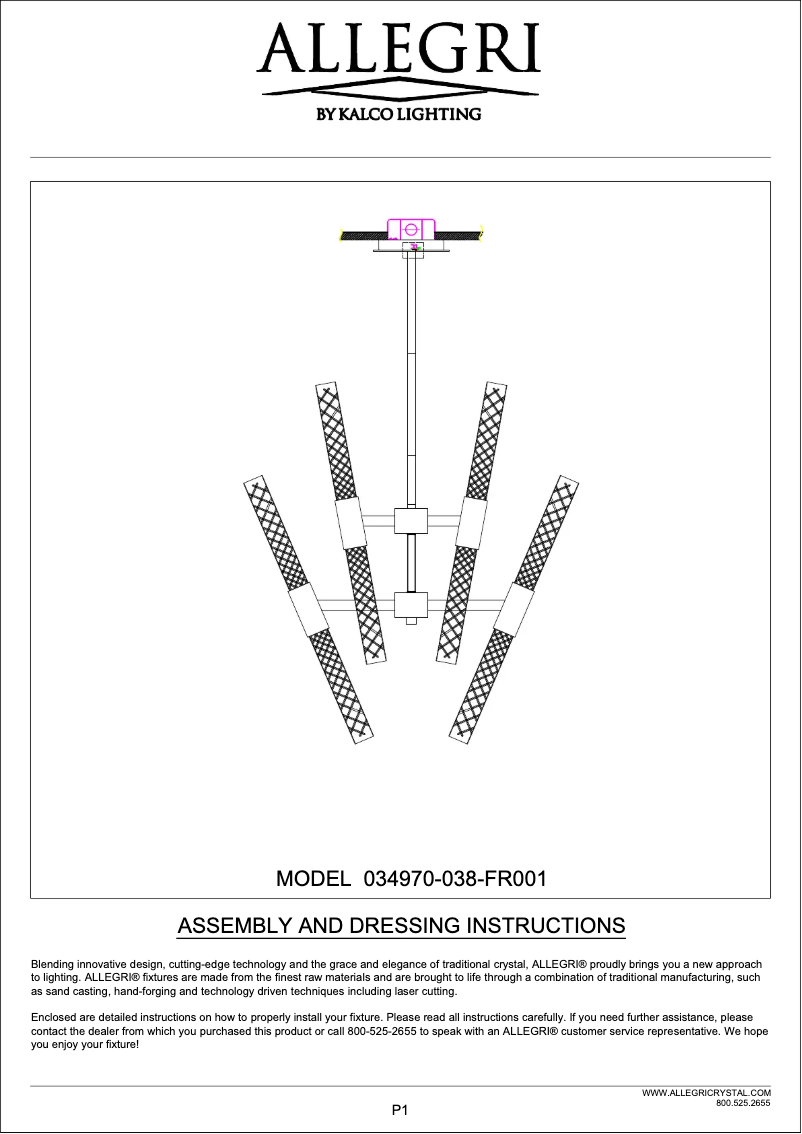 ALLEGRI
BY KALCO LIGHTING

MODEL 034970-038-FR001

ASSEMBLY AND DRESSING INSTRUCTIONS

Blending innovative design, cutting-edge technology and the grace and elegance of traditional crystal, ALLEGRI® proudly brings you a new approach to lighting. ALLEGRI® fixtures are made from the finest raw materials and are brought to life through a combination of traditional manufacturing, such as sand casting, hand-forging and technology driven techniques including laser cutting.

Enclosed are detailed instructions on how to properly install your fixture. Please read all instructions carefully. If you need further assistance, please contact the dealer from which you purchased this product or call 800-525-2655 to speak with an ALLEGRI® customer service representative. We hope you enjoy your fixture!

WWW.ALLEGRICRYSTAL.COM
800.525.2655

P1