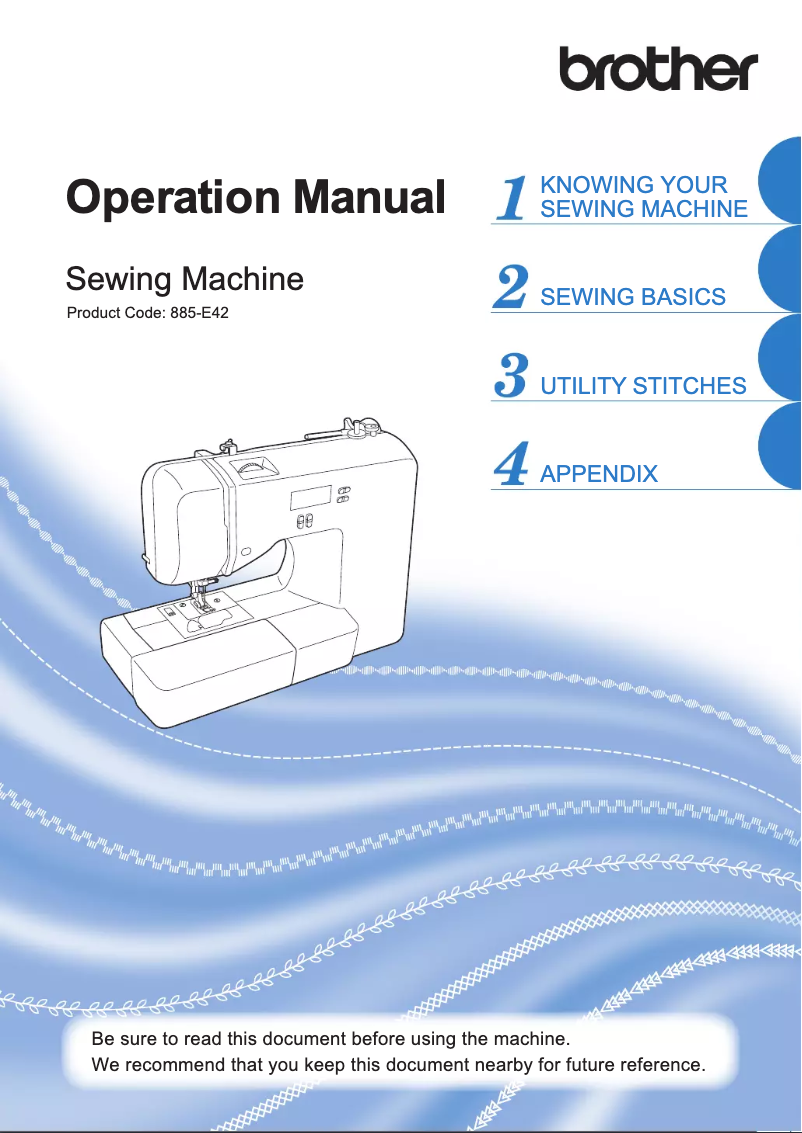 brother

Operation Manual

Sewing Machine

Product Code: 885-E42

1 KNOWING YOUR SEWING MACHINE

2 SEWING BASICS

3 UTILITY STITCHES

4 APPENDIX

Be sure to read this document before using the machine.
We recommend that you keep this document nearby for future reference.