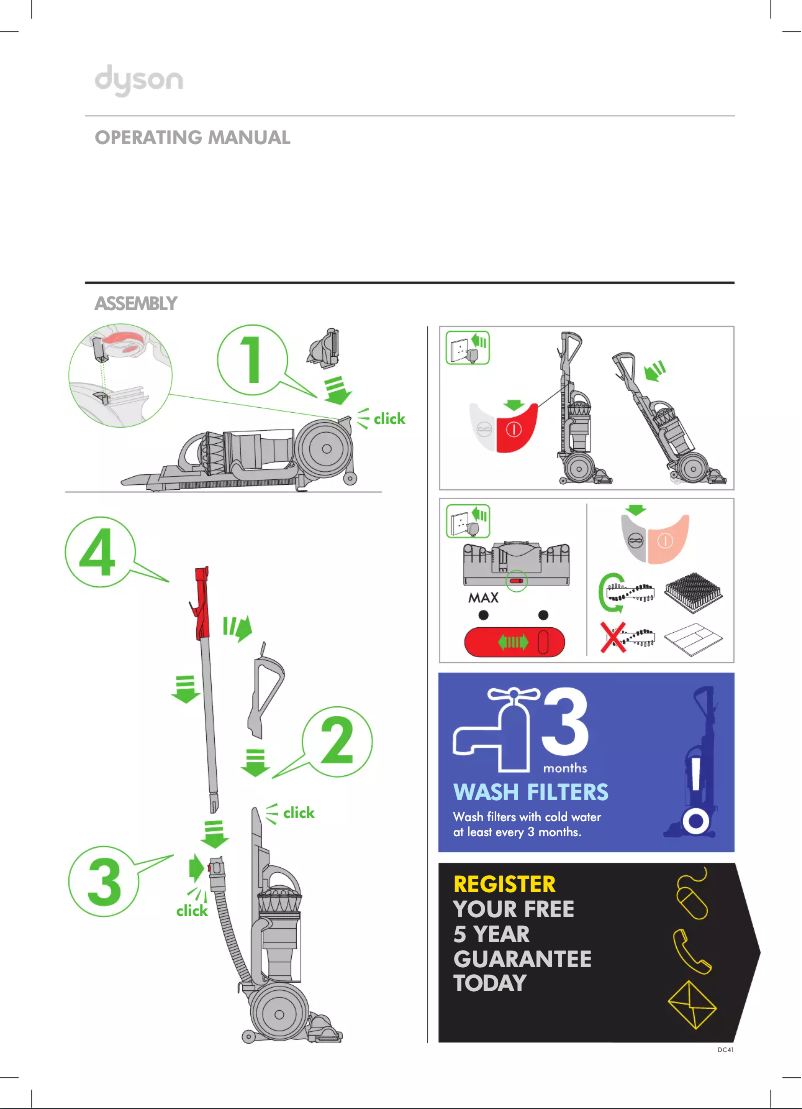 dyson

OPERATING MANUAL

ASSEMBLY

1

click

4

2

click

3

click

MAX

3
months

WASH FILTERS

Wash filters with cold water at least every 3 months.

REGISTER
YOUR FREE
5 YEAR
GUARANTEE
TODAY

DC41