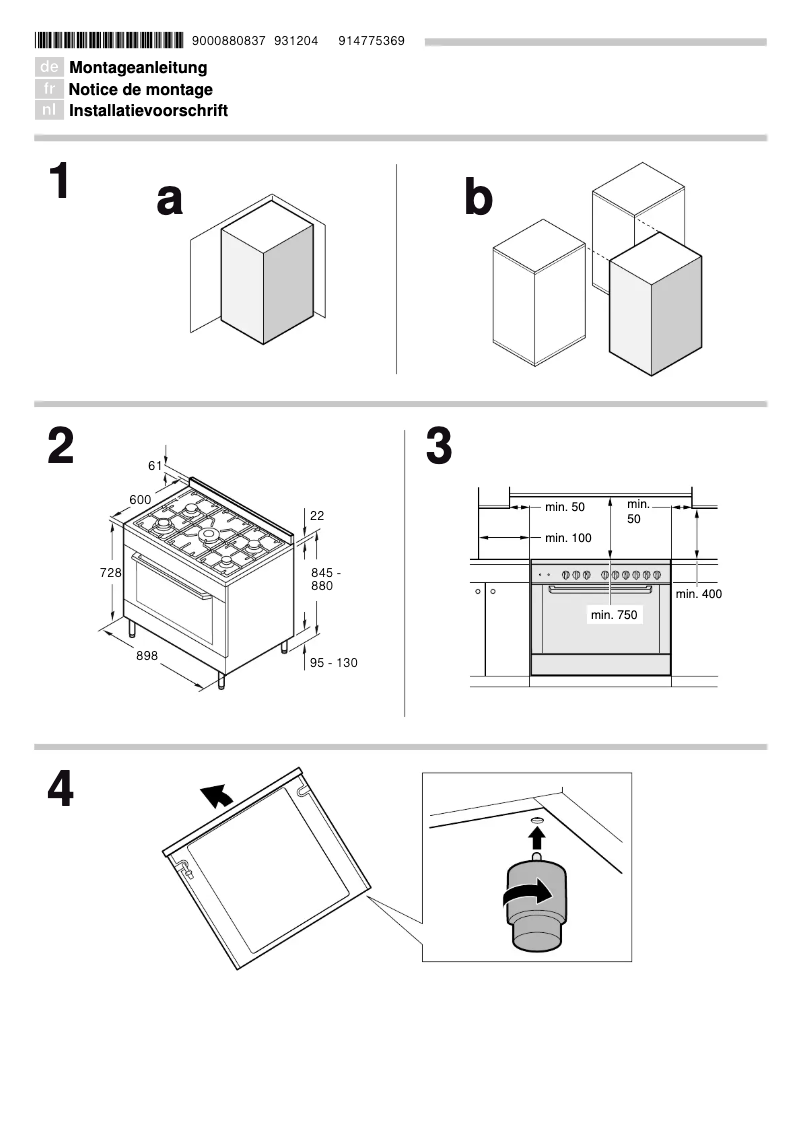 9000880837 931204 914775369

de Montageanleitung
fr Notice de montage
nl Installatievoorschrift

1

a

b

2

61

600

22

728

845 - 880

898

95 - 130

3

min. 50

min. 50

min. 100

min. 750

min. 400

4