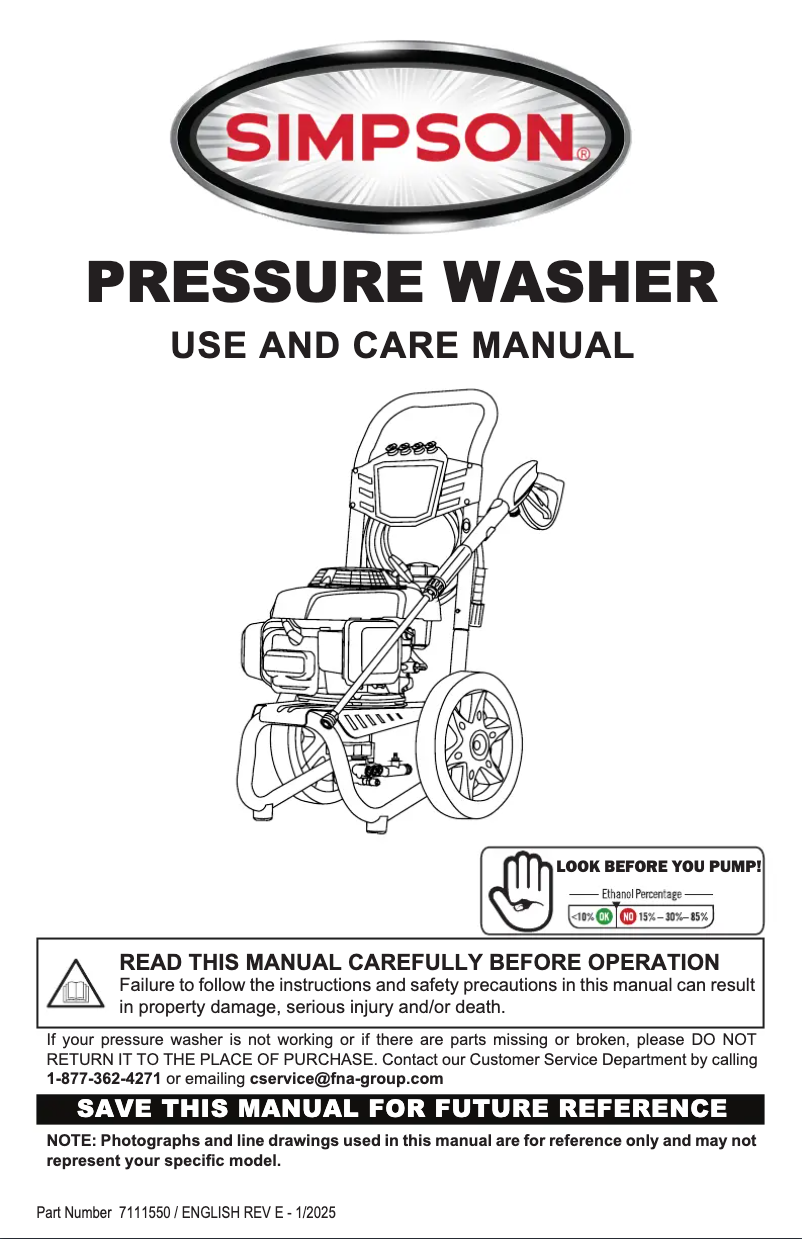 SIMPSON®

PRESSURE WASHER

USE AND CARE MANUAL

LOOK BEFORE YOU PUMP!

Ethanol Percentage

<10% OK NO 15% – 30% – 85%

READ THIS MANUAL CAREFULLY BEFORE OPERATION

Failure to follow the instructions and safety precautions in this manual can result in property damage, serious injury and/or death.

If your pressure washer is not working or if there are parts missing or broken, please DO NOT RETURN IT TO THE PLACE OF PURCHASE. Contact our Customer Service Department by calling 1-877-362-4271 or emailing cservice@fna-group.com

SAVE THIS MANUAL FOR FUTURE REFERENCE

NOTE: Photographs and line drawings used in this manual are for reference only and may not represent your specific model.

Part Number 7111550 / ENGLISH REV E - 1/2025