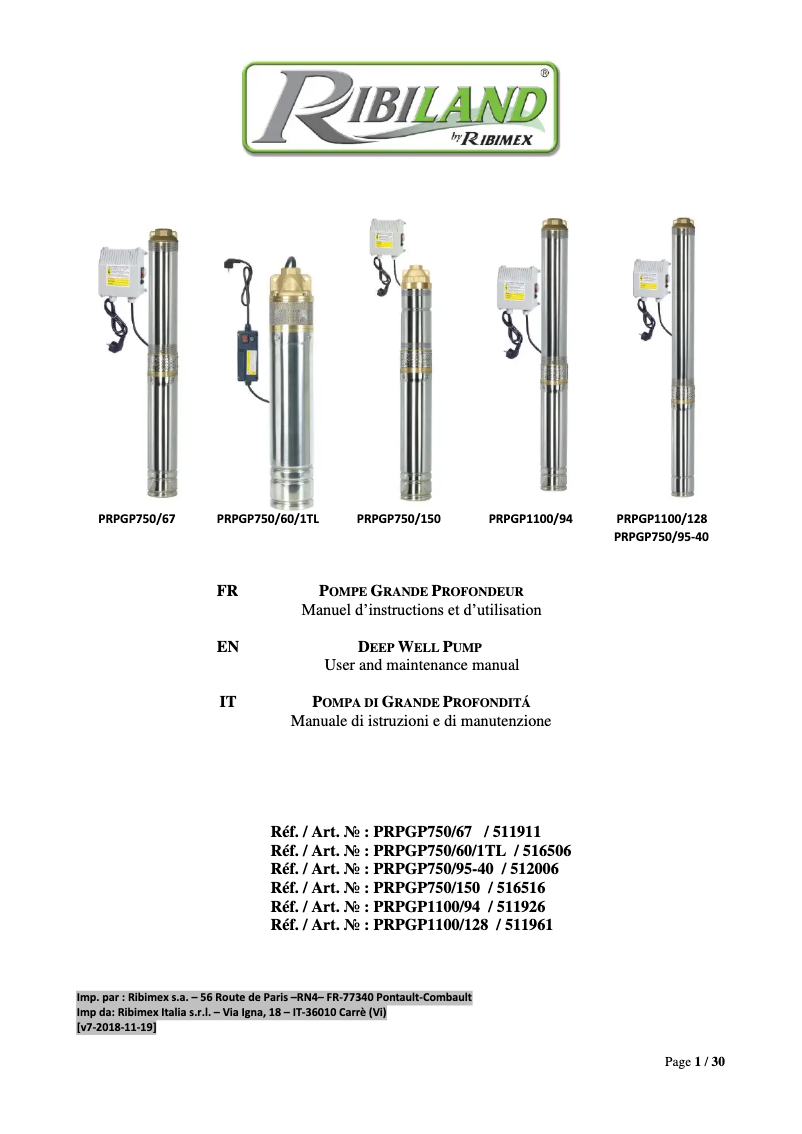 RIBILAND®
by RIBIMEX

PRPGP750/67
PRPGP750/60/1TL
PRPGP750/150
PRPGP1100/94
PRPGP1100/128
PRPGP750/95-40

FR POMPE GRANDE PROFONDEUR
Manuel d'instructions et d'utilisation

EN DEEP WELL PUMP
User and maintenance manual

IT POMPA DI GRANDE PROFONDITÁ
Manuale di istruzioni e di manutenzione

Réf. / Art. № : PRPGP750/67 / 511911
Réf. / Art. № : PRPGP750/60/1TL / 516506
Réf. / Art. № : PRPGP750/95-40 / 512006
Réf. / Art. № : PRPGP750/150 / 516516
Réf. / Art. № : PRPGP1100/94 / 511926
Réf. / Art. № : PRPGP1100/128 / 511961

Imp. par : Ribimex s.a. – 56 Route de Paris –RN4– FR-77340 Pontault-Combault
Imp da: Ribimex Italia s.r.l. – Via Igna, 18 – IT-36010 Carrè (Vi)
[v7-2018-11-19]

Page 1 / 30