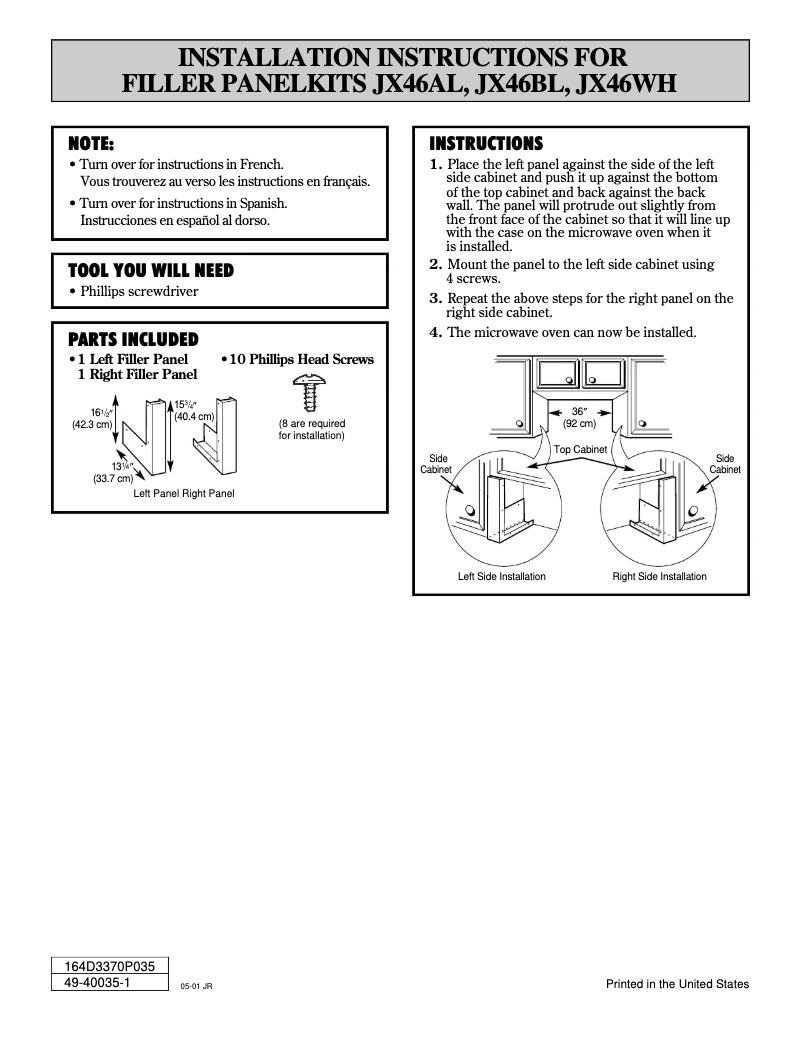 INSTALLATION INSTRUCTIONS FOR
FILLER PANELKITS JX46AL, JX46BL, JX46WH

NOTE:
• Turn over for instructions in French.
Vous trouverez au verso les instructions en français.
• Turn over for instructions in Spanish.
Instrucciones en español al dorso.

TOOL YOU WILL NEED
• Phillips screwdriver

PARTS INCLUDED
• 1 Left Filler Panel
1 Right Filler Panel
• 10 Phillips Head Screws

$16\frac{1}{2}$" (42.3 cm)
$15\frac{3}{4}$" (40.4 cm)
$13\frac{1}{4}$" (33.7 cm)
(8 are required for installation)
Left Panel Right Panel

INSTRUCTIONS
1. Place the left panel against the side of the left side cabinet and push it up against the bottom of the top cabinet and back against the back wall. The panel will protrude out slightly from the front face of the cabinet so that it will line up with the case on the microwave oven when it is installed.
2. Mount the panel to the left side cabinet using 4 screws.
3. Repeat the above steps for the right panel on the right side cabinet.
4. The microwave oven can now be installed.

36" (92 cm)
Top Cabinet
Side Cabinet
Side Cabinet
Left Side Installation
Right Side Installation

164D3370P035
49-40035-1
05-01 JR
Printed in the United States