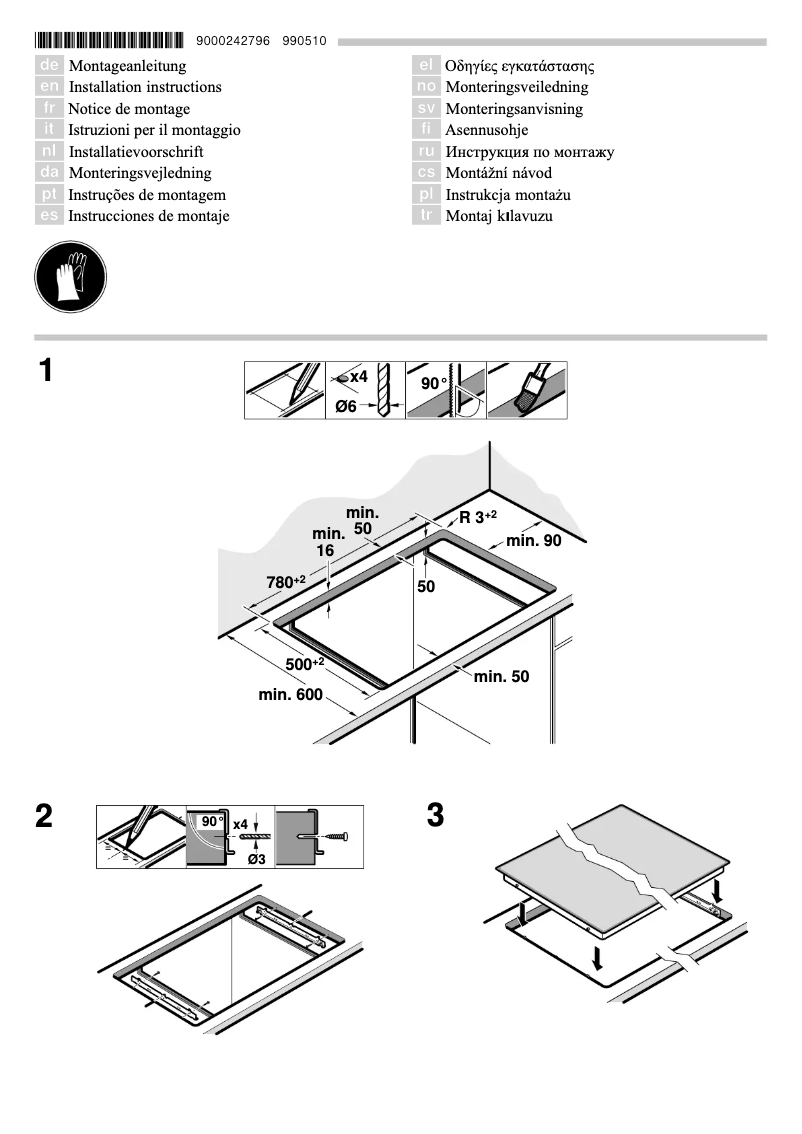 9000242796 990510

de Montageanleitung
en Installation instructions
fr Notice de montage
it Istruzioni per il montaggio
nl Installatievoorschrift
da Monteringsvejledning
pt Instruções de montagem
es Instrucciones de montaje

el Οδηγίες εγκατάστασης
no Monteringsveiledning
sv Monteringsanvisning
fi Asennusohje
ru Инструкция по монтажу
cs Montážní návod
pl Instrukcja montażu
tr Montaj kılavuzu

1

x4
Ø6
90°

min. 50
min. 16
R $3^{+2}$
min. 90
$780^{+2}$
50
$500^{+2}$
min. 50
min. 600

2

90°
x4
Ø3

3