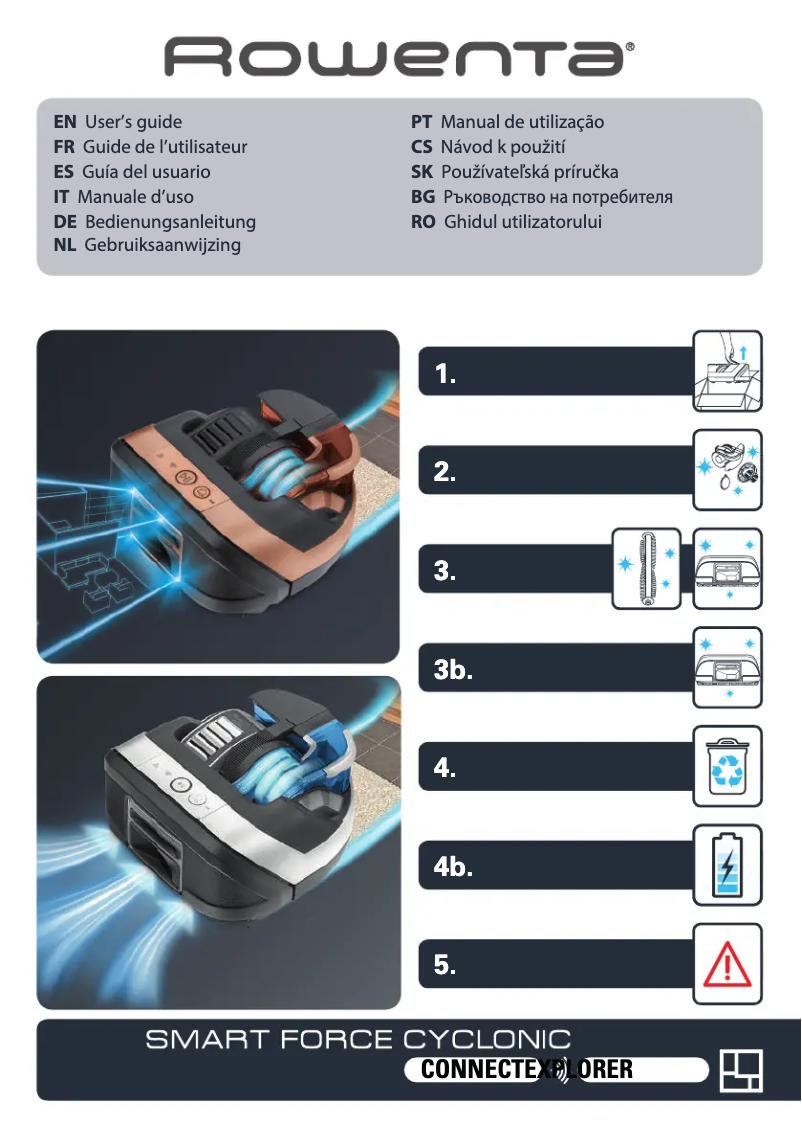 Rowenta®

EN User's guide
FR Guide de l'utilisateur
ES Guía del usuario
IT Manuale d'uso
DE Bedienungsanleitung
NL Gebruiksaanwijzing

PT Manual de utilização
CS Návod k použití
SK Používateľská príručka
BG Ръководство на потребителя
RO Ghidul utilizatorului

1.

2.

3.

3b.

4.

4b.

5.

SMART FORCE CYCLONIC
CONNECT EXPLORER