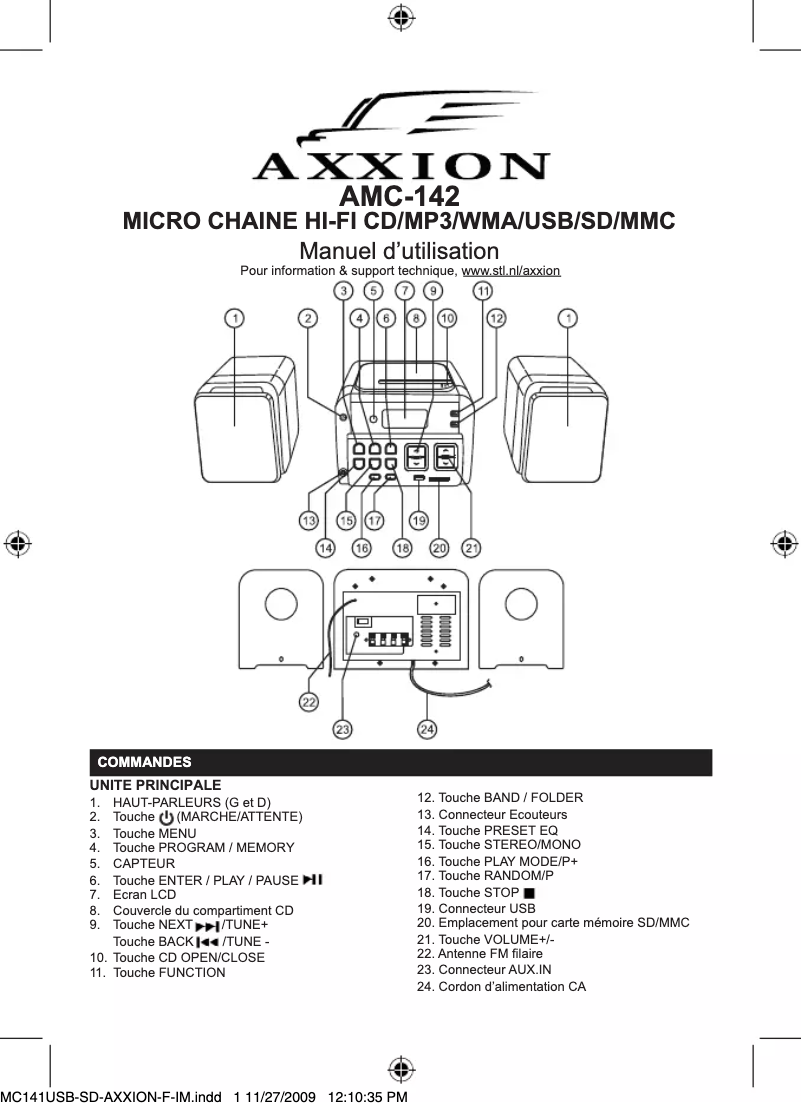 AXXION

AMC-142

MICRO CHAINE HI-FI CD/MP3/WMA/USB/SD/MMC

Manuel d'utilisation

Pour information & support technique, www.stl.nl/axxion

1 2 3 4 5 6 7 8 9 10 11 12 1

13 14 15 16 17 18 19 20 21

22 23 24

COMMANDES

UNITE PRINCIPALE

1. HAUT-PARLEURS (G et D)
2. Touche (MARCHE/ATTENTE)
3. Touche MENU
4. Touche PROGRAM / MEMORY
5. CAPTEUR
6. Touche ENTER / PLAY / PAUSE
7. Ecran LCD
8. Couvercle du compartiment CD
9. Touche NEXT /TUNE+
Touche BACK /TUNE -
10. Touche CD OPEN/CLOSE
11. Touche FUNCTION

12. Touche BAND / FOLDER
13. Connecteur Ecouteurs
14. Touche PRESET EQ
15. Touche STEREO/MONO
16. Touche PLAY MODE/P+
17. Touche RANDOM/P
18. Touche STOP
19. Connecteur USB
20. Emplacement pour carte mémoire SD/MMC
21. Touche VOLUME+/-
22. Antenne FM filaire
23. Connecteur AUX.IN
24. Cordon d'alimentation CA

MC141USB-SD-AXXION-F-IM.indd 1 11/27/2009 12:10:35 PM