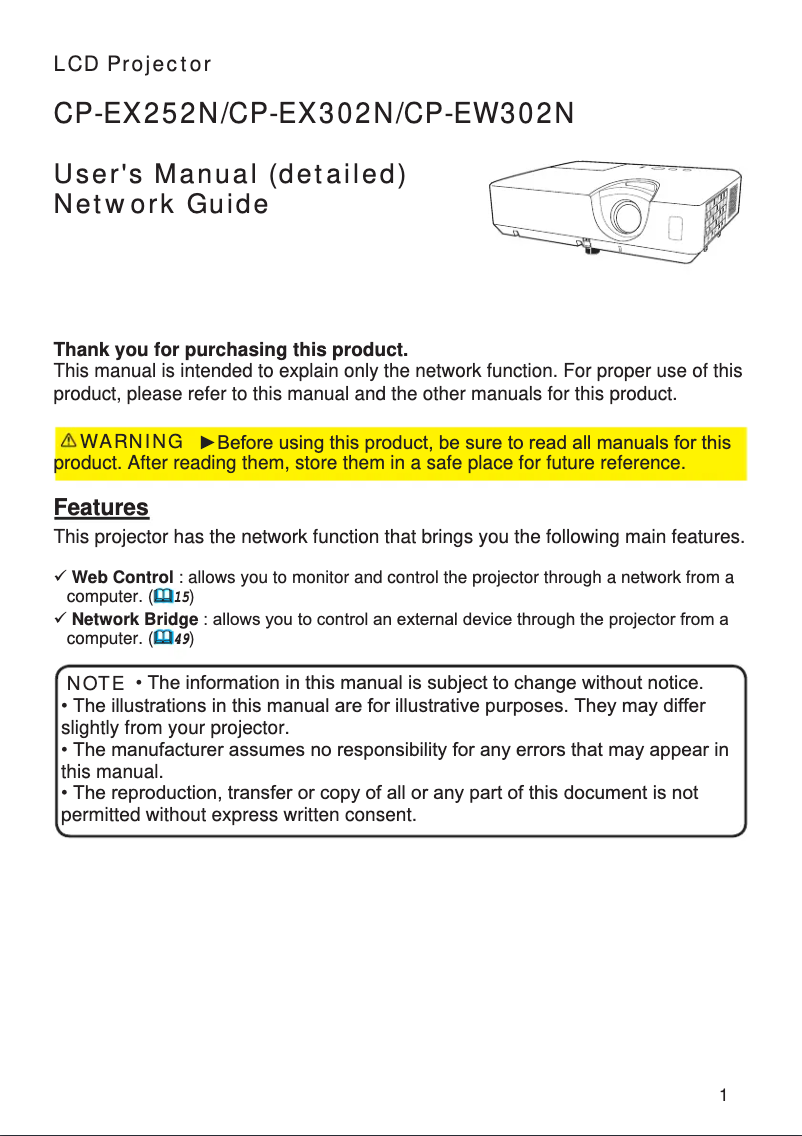 LCD Projector

CP-EX252N/CP-EX302N/CP-EW302N

User's Manual (detailed)
Network Guide

**Thank you for purchasing this product.**
This manual is intended to explain only the network function. For proper use of this product, please refer to this manual and the other manuals for this product.

⚠WARNING ►Before using this product, be sure to read all manuals for this product. After reading them, store them in a safe place for future reference.

**Features**

This projector has the network function that brings you the following main features.

✓ **Web Control** : allows you to monitor and control the projector through a network from a computer. (15)
✓ **Network Bridge** : allows you to control an external device through the projector from a computer. (49)

NOTE • The information in this manual is subject to change without notice.
• The illustrations in this manual are for illustrative purposes. They may differ slightly from your projector.
• The manufacturer assumes no responsibility for any errors that may appear in this manual.
• The reproduction, transfer or copy of all or any part of this document is not permitted without express written consent.

1