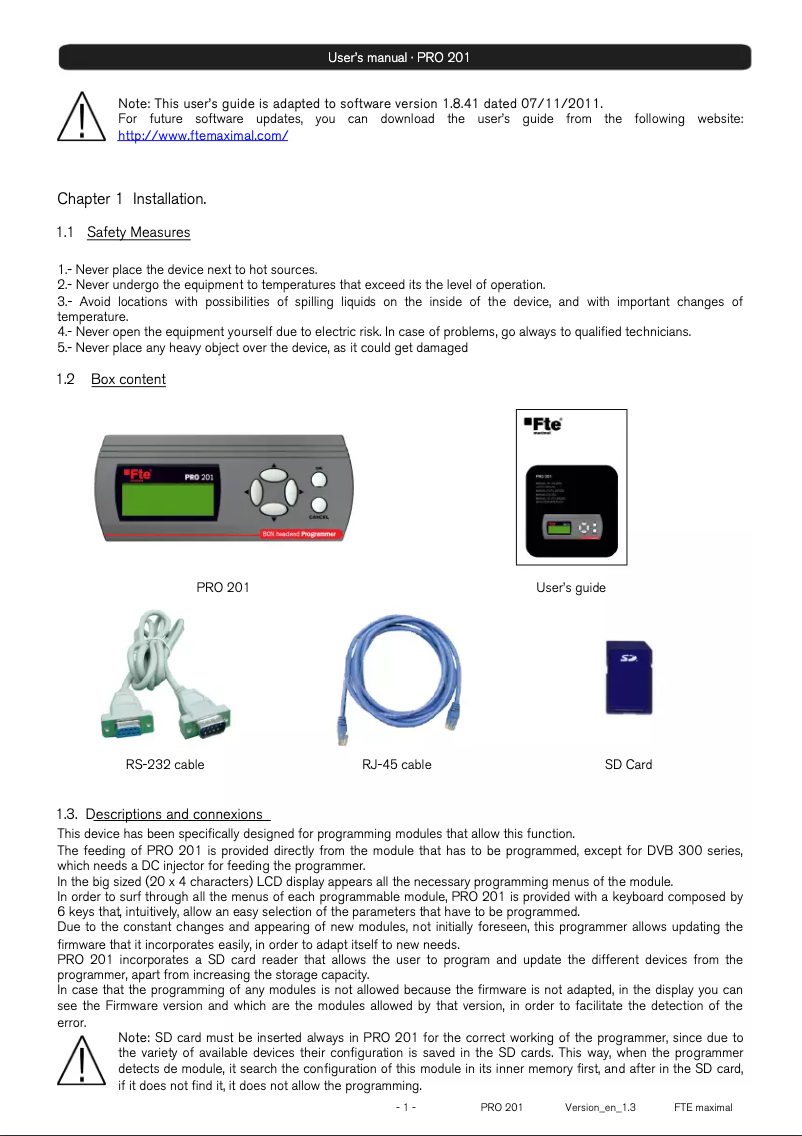 User's manual · PRO 201

Note: This user's guide is adapted to software version 1.8.41 dated 07/11/2011.
For future software updates, you can download the user's guide from the following website: http://www.ftemaximal.com/

Chapter 1 Installation.

1.1 Safety Measures

1.- Never place the device next to hot sources.
2.- Never undergo the equipment to temperatures that exceed its the level of operation.
3.- Avoid locations with possibilities of spilling liquids on the inside of the device, and with important changes of temperature.
4.- Never open the equipment yourself due to electric risk. In case of problems, go always to qualified technicians.
5.- Never place any heavy object over the device, as it could get damaged

1.2 Box content

Fte PRO 201 OK CANCEL SCN headend Programmer

Fte maximal

PRO 201

PRO 201

User's guide

RS-232 cable

RJ-45 cable

SD Card

1.3. Descriptions and connexions

This device has been specifically designed for programming modules that allow this function.
The feeding of PRO 201 is provided directly from the module that has to be programmed, except for DVB 300 series, which needs a DC injector for feeding the programmer.
In the big sized (20 x 4 characters) LCD display appears all the necessary programming menus of the module.
In order to surf through all the menus of each programmable module, PRO 201 is provided with a keyboard composed by 6 keys that, intuitively, allow an easy selection of the parameters that have to be programmed.
Due to the constant changes and appearing of new modules, not initially foreseen, this programmer allows updating the firmware that it incorporates easily, in order to adapt itself to new needs.
PRO 201 incorporates a SD card reader that allows the user to program and update the different devices from the programmer, apart from increasing the storage capacity.
In case that the programming of any modules is not allowed because the firmware is not adapted, in the display you can see the Firmware version and which are the modules allowed by that version, in order to facilitate the detection of the error.
Note: SD card must be inserted always in PRO 201 for the correct working of the programmer, since due to the variety of available devices their configuration is saved in the SD cards. This way, when the programmer detects de module, it search the configuration of this module in its inner memory first, and after in the SD card, if it does not find it, it does not allow the programming.

- 1 - PRO 201 Version_en_1.3 FTE maximal