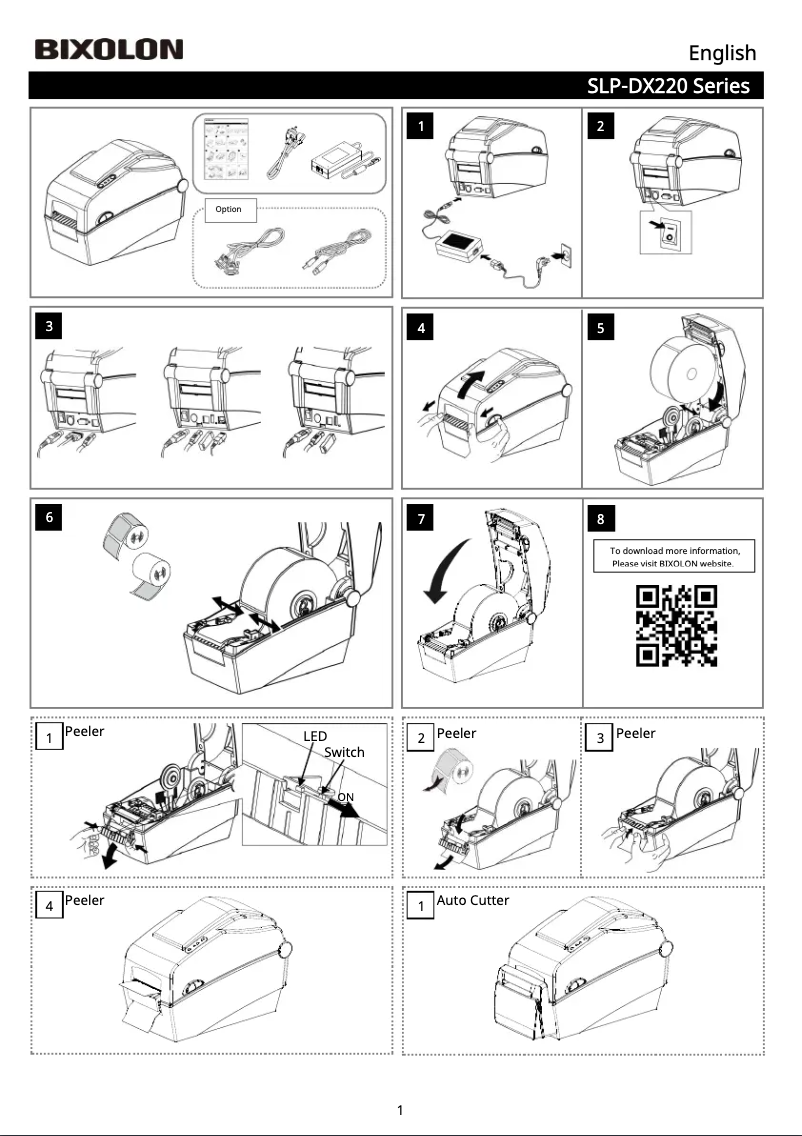 BIXOLON

English

SLP-DX220 Series

Option

1

2

3

4

5

6

7

8

To download more information, Please visit BIXOLON website.

1 Peeler

LED

Switch

ON

2 Peeler

3 Peeler

4 Peeler

1 Auto Cutter

1