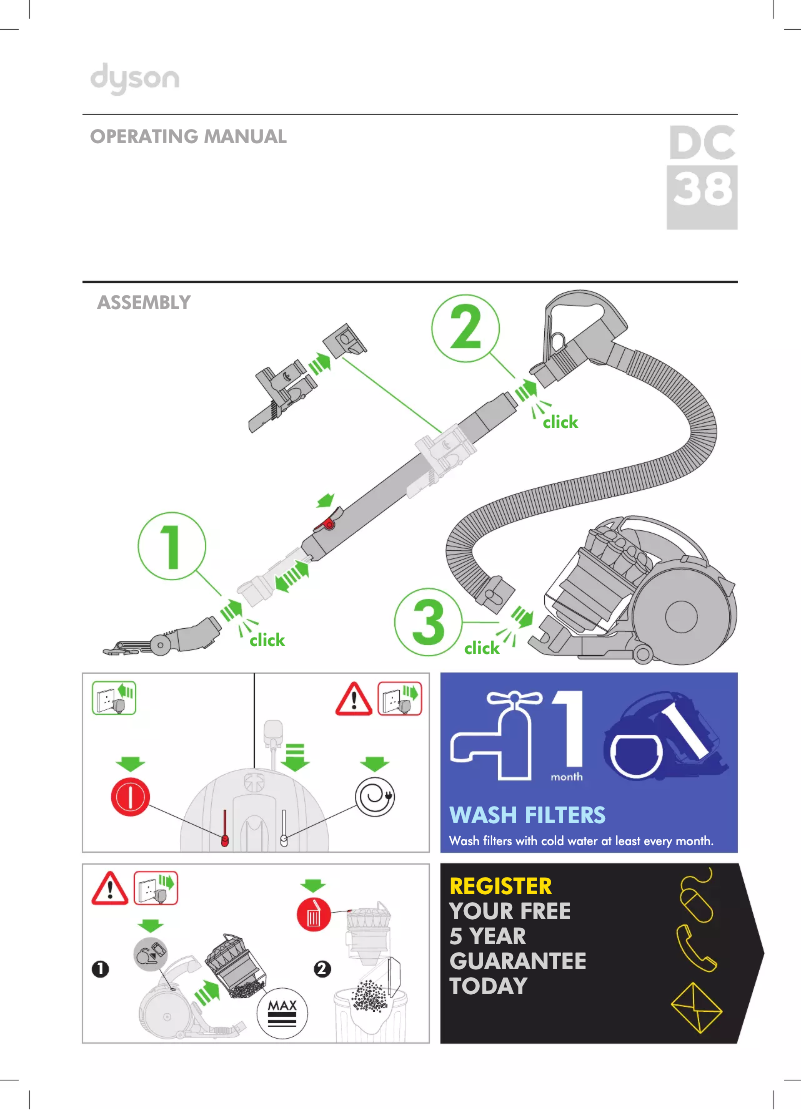 dyson

OPERATING MANUAL

DC
38

ASSEMBLY

2

click

1

click

3

click

1
month

WASH FILTERS

Wash filters with cold water at least every month.

1

2

MAX

REGISTER
YOUR FREE
5 YEAR
GUARANTEE
TODAY