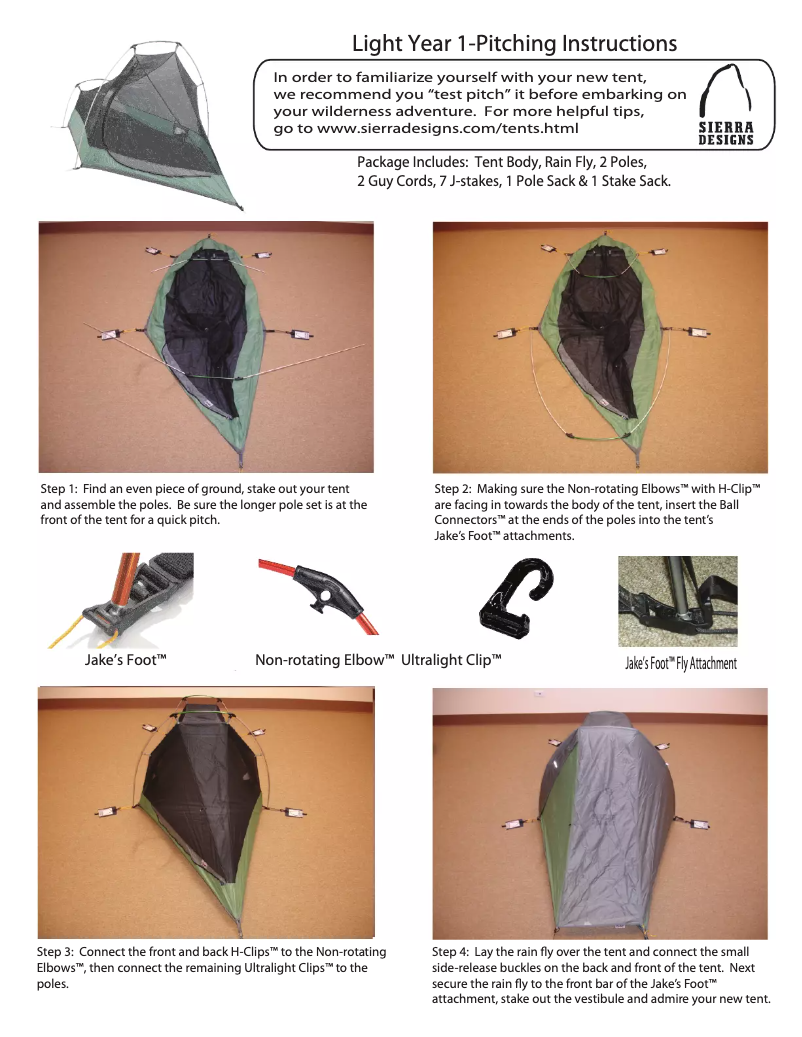 Light Year 1-Pitching Instructions

In order to familiarize yourself with your new tent, we recommend you "test pitch" it before embarking on your wilderness adventure. For more helpful tips, go to www.sierradesigns.com/tents.html

SIERRA DESIGNS

Package Includes: Tent Body, Rain Fly, 2 Poles, 2 Guy Cords, 7 J-stakes, 1 Pole Sack & 1 Stake Sack.

Step 1: Find an even piece of ground, stake out your tent and assemble the poles. Be sure the longer pole set is at the front of the tent for a quick pitch.

Step 2: Making sure the Non-rotating Elbows™ with H-Clip™ are facing in towards the body of the tent, insert the Ball Connectors™ at the ends of the poles into the tent's Jake's Foot™ attachments.

Jake's Foot™

Non-rotating Elbow™ Ultralight Clip™

Jake's Foot™ Fly Attachment

Step 3: Connect the front and back H-Clips™ to the Non-rotating Elbows™, then connect the remaining Ultralight Clips™ to the poles.

Step 4: Lay the rain fly over the tent and connect the small side-release buckles on the back and front of the tent. Next secure the rain fly to the front bar of the Jake's Foot™ attachment, stake out the vestibule and admire your new tent.