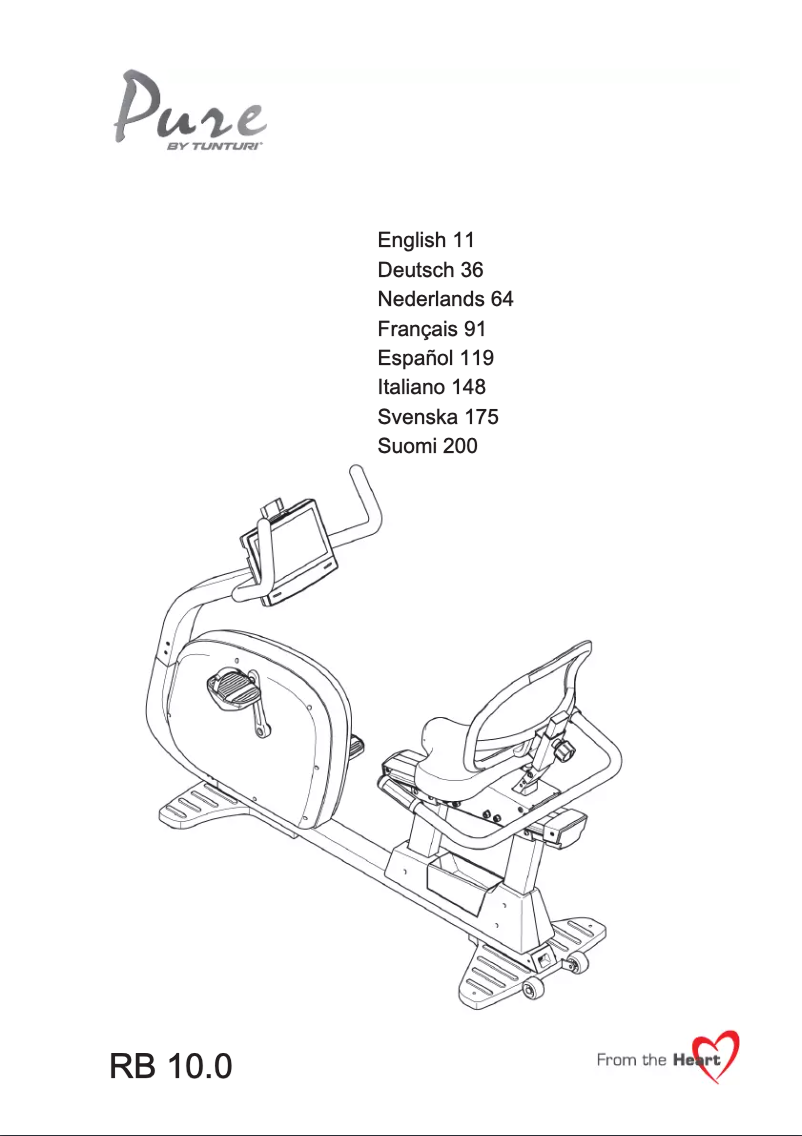 Pure
BY TUNTURI

English 11
Deutsch 36
Nederlands 64
Français 91
Español 119
Italiano 148
Svenska 175
Suomi 200

RB 10.0

From the Heart