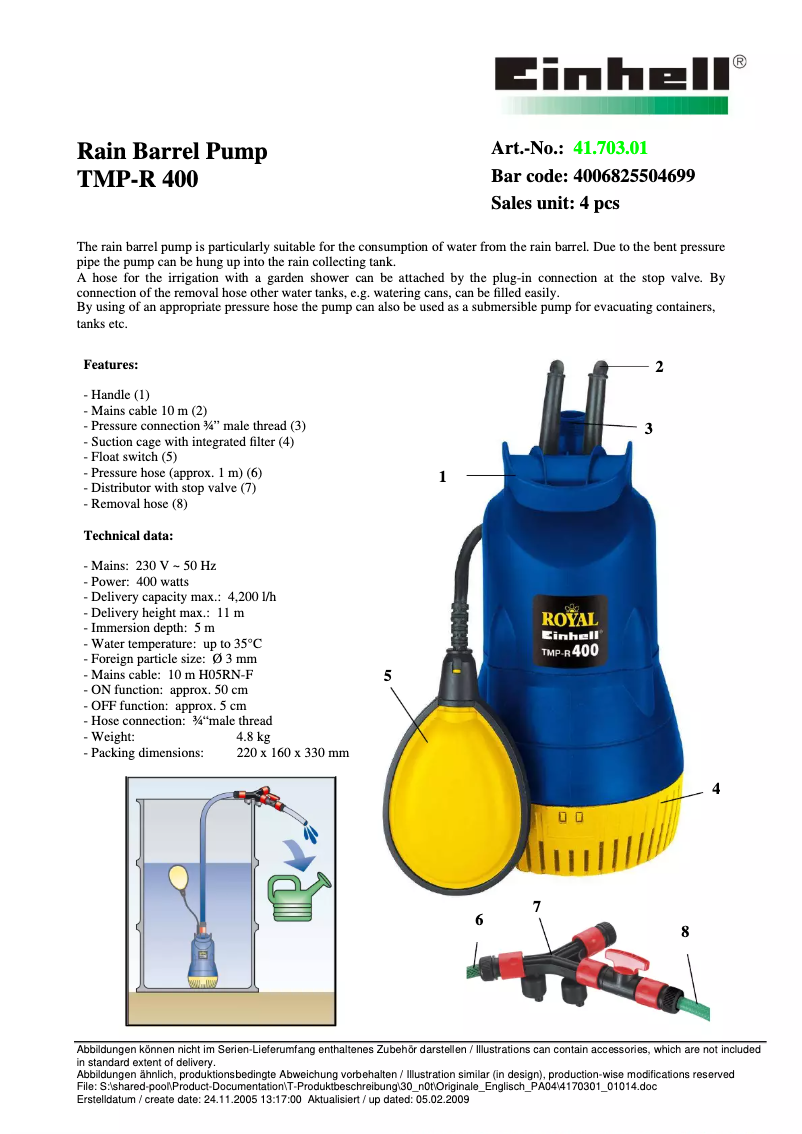 Einhell®

Rain Barrel Pump
TMP-R 400

Art.-No.: 41.703.01
Bar code: 4006825504699
Sales unit: 4 pcs

The rain barrel pump is particularly suitable for the consumption of water from the rain barrel. Due to the bent pressure pipe the pump can be hung up into the rain collecting tank.
A hose for the irrigation with a garden shower can be attached by the plug-in connection at the stop valve. By connection of the removal hose other water tanks, e.g. watering cans, can be filled easily.
By using of an appropriate pressure hose the pump can also be used as a submersible pump for evacuating containers, tanks etc.

Features:

- Handle (1)
- Mains cable 10 m (2)
- Pressure connection ¾" male thread (3)
- Suction cage with integrated filter (4)
- Float switch (5)
- Pressure hose (approx. 1 m) (6)
- Distributor with stop valve (7)
- Removal hose (8)

Technical data:

- Mains: 230 V ~ 50 Hz
- Power: 400 watts
- Delivery capacity max.: 4,200 l/h
- Delivery height max.: 11 m
- Immersion depth: 5 m
- Water temperature: up to 35°C
- Foreign particle size: Ø 3 mm
- Mains cable: 10 m H05RN-F
- ON function: approx. 50 cm
- OFF function: approx. 5 cm
- Hose connection: ¾"male thread
- Weight: 4.8 kg
- Packing dimensions: 220 x 160 x 330 mm

2
3
1
ROYAL
Einhell
TMP-R 400
5
4
6
7
8

Abbildungen können nicht im Serien-Lieferumfang enthaltenes Zubehör darstellen / Illustrations can contain accessories, which are not included in standard extent of delivery.
Abbildungen ähnlich, produktionsbedingte Abweichung vorbehalten / Illustration similar (in design), production-wise modifications reserved
File: S:\shared-pool\Product-Documentation\T-Produktbeschreibung\30_n0t\Originale_Englisch_PA04\4170301_01014.doc
Erstelldatum / create date: 24.11.2005 13:17:00 Aktualisiert / up dated: 05.02.2009