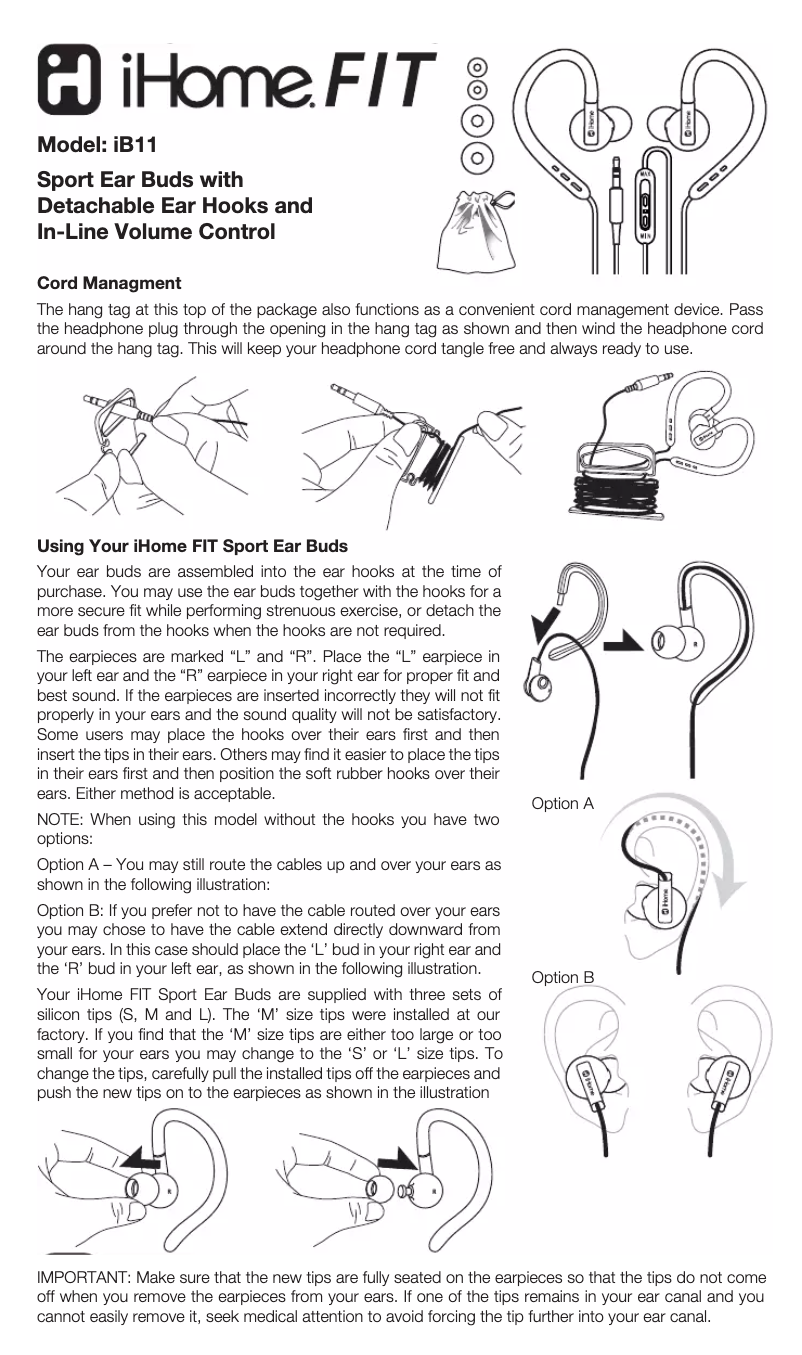 iHome FIT

Model: iB11

Sport Ear Buds with Detachable Ear Hooks and In-Line Volume Control

MAX
MIN

Cord Managment

The hang tag at this top of the package also functions as a convenient cord management device. Pass the headphone plug through the opening in the hang tag as shown and then wind the headphone cord around the hang tag. This will keep your headphone cord tangle free and always ready to use.

Using Your iHome FIT Sport Ear Buds

Your ear buds are assembled into the ear hooks at the time of purchase. You may use the ear buds together with the hooks for a more secure fit while performing strenuous exercise, or detach the ear buds from the hooks when the hooks are not required.

The earpieces are marked “L” and “R”. Place the “L” earpiece in your left ear and the “R” earpiece in your right ear for proper fit and best sound. If the earpieces are inserted incorrectly they will not fit properly in your ears and the sound quality will not be satisfactory. Some users may place the hooks over their ears first and then insert the tips in their ears. Others may find it easier to place the tips in their ears first and then position the soft rubber hooks over their ears. Either method is acceptable.

NOTE: When using this model without the hooks you have two options:

Option A – You may still route the cables up and over your ears as shown in the following illustration:

Option B: If you prefer not to have the cable routed over your ears you may chose to have the cable extend directly downward from your ears. In this case should place the ‘L’ bud in your right ear and the ‘R’ bud in your left ear, as shown in the following illustration.

Your iHome FIT Sport Ear Buds are supplied with three sets of silicon tips (S, M and L). The ‘M’ size tips were installed at our factory. If you find that the ‘M’ size tips are either too large or too small for your ears you may change to the ‘S’ or ‘L’ size tips. To change the tips, carefully pull the installed tips off the earpieces and push the new tips on to the earpieces as shown in the illustration

Option A

Option B

IMPORTANT: Make sure that the new tips are fully seated on the earpieces so that the tips do not come off when you remove the earpieces from your ears. If one of the tips remains in your ear canal and you cannot easily remove it, seek medical attention to avoid forcing the tip further into your ear canal.