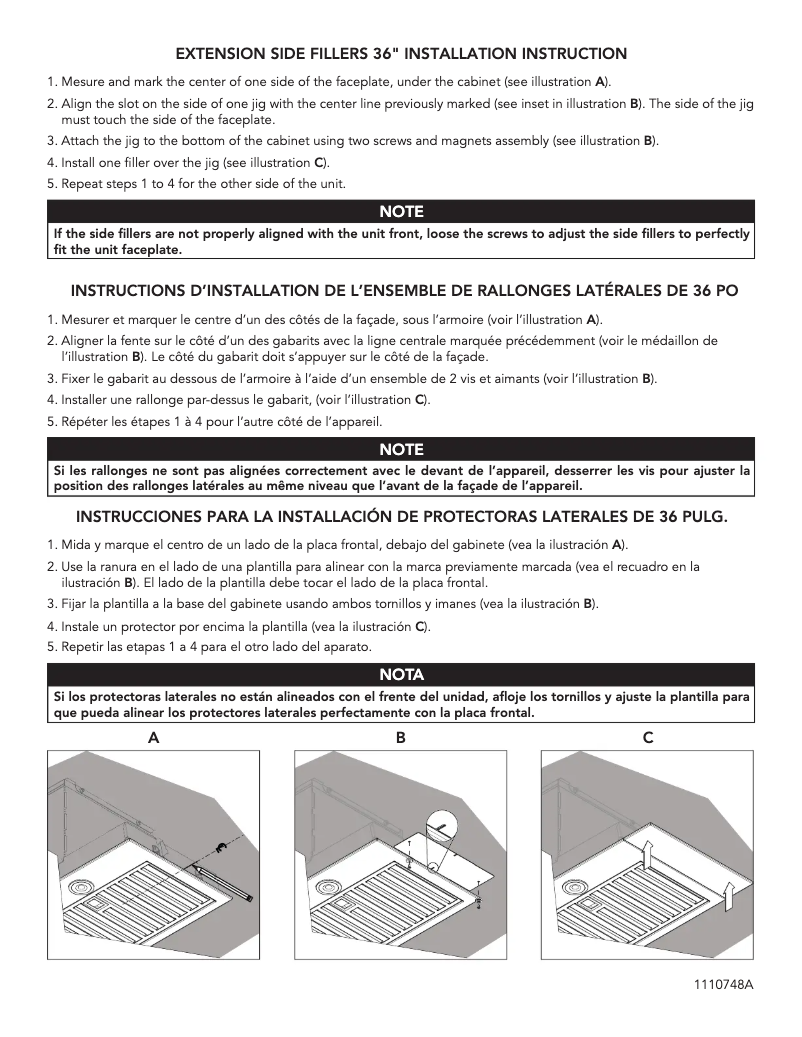 EXTENSION SIDE FILLERS 36" INSTALLATION INSTRUCTION

1. Mesure and mark the center of one side of the faceplate, under the cabinet (see illustration A).
2. Align the slot on the side of one jig with the center line previously marked (see inset in illustration B). The side of the jig must touch the side of the faceplate.
3. Attach the jig to the bottom of the cabinet using two screws and magnets assembly (see illustration B).
4. Install one filler over the jig (see illustration C).
5. Repeat steps 1 to 4 for the other side of the unit.

NOTE

If the side fillers are not properly aligned with the unit front, loose the screws to adjust the side fillers to perfectly fit the unit faceplate.

INSTRUCTIONS D'INSTALLATION DE L'ENSEMBLE DE RALLONGES LATÉRALES DE 36 PO

1. Mesurer et marquer le centre d'un des côtés de la façade, sous l'armoire (voir l'illustration A).
2. Aligner la fente sur le côté d'un des gabarits avec la ligne centrale marquée précédemment (voir le médaillon de l'illustration B). Le côté du gabarit doit s'appuyer sur le côté de la façade.
3. Fixer le gabarit au dessous de l'armoire à l'aide d'un ensemble de 2 vis et aimants (voir l'illustration B).
4. Installer une rallonge par-dessus le gabarit, (voir l'illustration C).
5. Répéter les étapes 1 à 4 pour l'autre côté de l'appareil.

NOTE

Si les rallonges ne sont pas alignées correctement avec le devant de l'appareil, desserrer les vis pour ajuster la position des rallonges latérales au même niveau que l'avant de la façade de l'appareil.

INSTRUCCIONES PARA LA INSTALLACIÓN DE PROTECTORAS LATERALES DE 36 PULG.

1. Mida y marque el centro de un lado de la placa frontal, debajo del gabinete (vea la ilustración A).
2. Use la ranura en el lado de una plantilla para alinear con la marca previamente marcada (vea el recuadro en la ilustración B). El lado de la plantilla debe tocar el lado de la placa frontal.
3. Fijar la plantilla a la base del gabinete usando ambos tornillos y imanes (vea la ilustración B).
4. Instale un protector por encima la plantilla (vea la ilustración C).
5. Repetir las etapas 1 a 4 para el otro lado del aparato.

NOTA

Si los protectoras laterales no están alineados con el frente del unidad, afloje los tornillos y ajuste la plantilla para que pueda alinear los protectores laterales perfectamente con la placa frontal.

A

B

C

1110748A