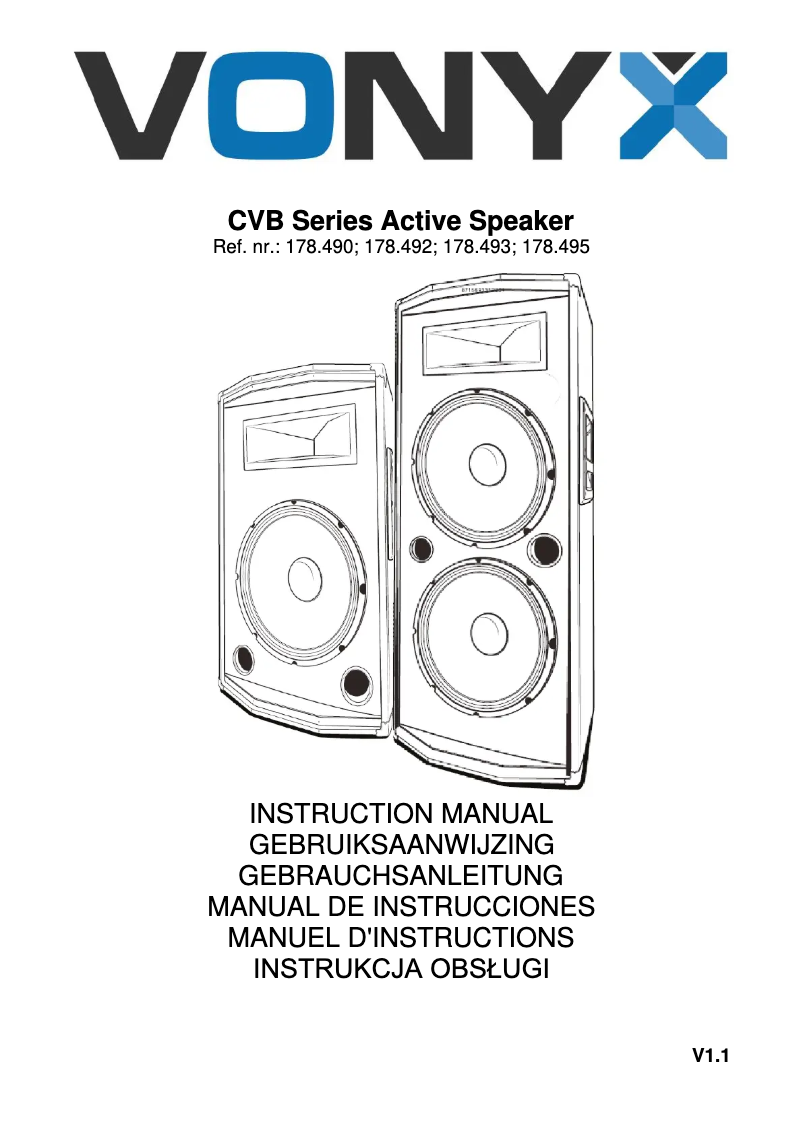 VONYX

CVB Series Active Speaker
Ref. nr.: 178.490; 178.492; 178.493; 178.495

INSTRUCTION MANUAL
GEBRUIKSAANWIJZING
GEBRAUCHSANLEITUNG
MANUAL DE INSTRUCCIONES
MANUEL D'INSTRUCTIONS
INSTRUKCJA OBSŁUGI

V1.1