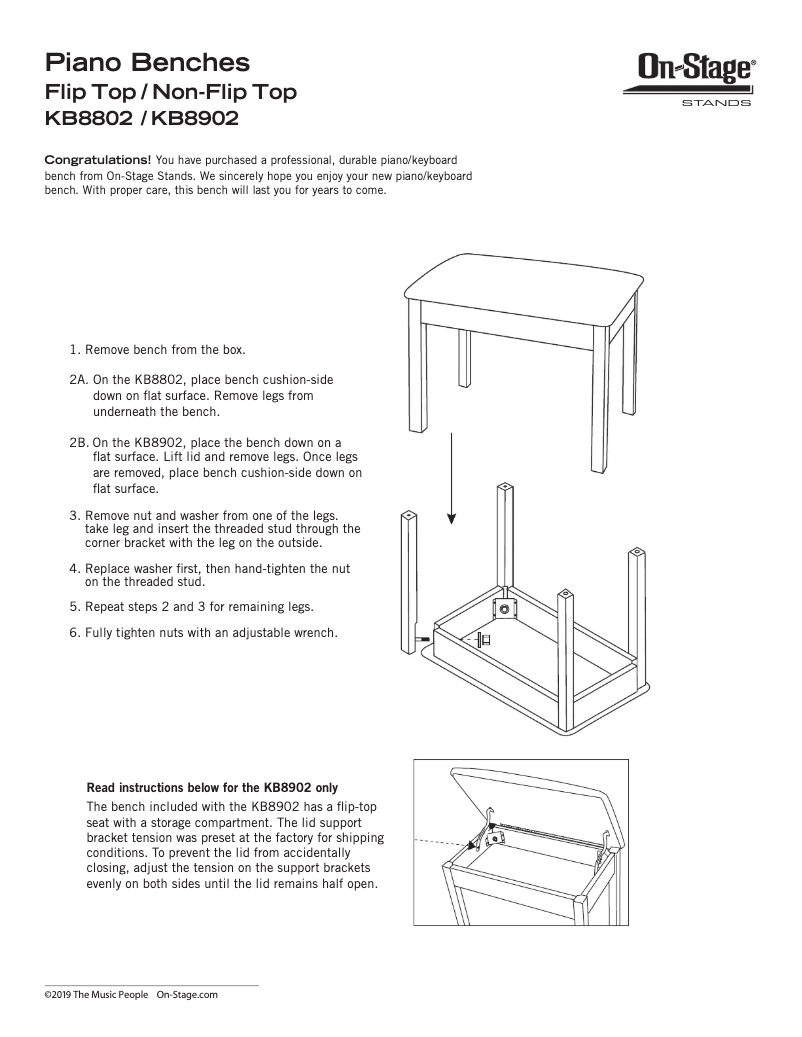 Piano Benches
Flip Top / Non-Flip Top
KB8802 / KB8902

On-Stage®
STANDS

Congratulations! You have purchased a professional, durable piano/keyboard bench from On-Stage Stands. We sincerely hope you enjoy your new piano/keyboard bench. With proper care, this bench will last you for years to come.

1. Remove bench from the box.

2A. On the KB8802, place bench cushion-side down on flat surface. Remove legs from underneath the bench.

2B. On the KB8902, place the bench down on a flat surface. Lift lid and remove legs. Once legs are removed, place bench cushion-side down on flat surface.

3. Remove nut and washer from one of the legs. take leg and insert the threaded stud through the corner bracket with the leg on the outside.

4. Replace washer first, then hand-tighten the nut on the threaded stud.

5. Repeat steps 2 and 3 for remaining legs.

6. Fully tighten nuts with an adjustable wrench.

Read instructions below for the KB8902 only
The bench included with the KB8902 has a flip-top seat with a storage compartment. The lid support bracket tension was preset at the factory for shipping conditions. To prevent the lid from accidentally closing, adjust the tension on the support brackets evenly on both sides until the lid remains half open.

©2019 The Music People On-Stage.com