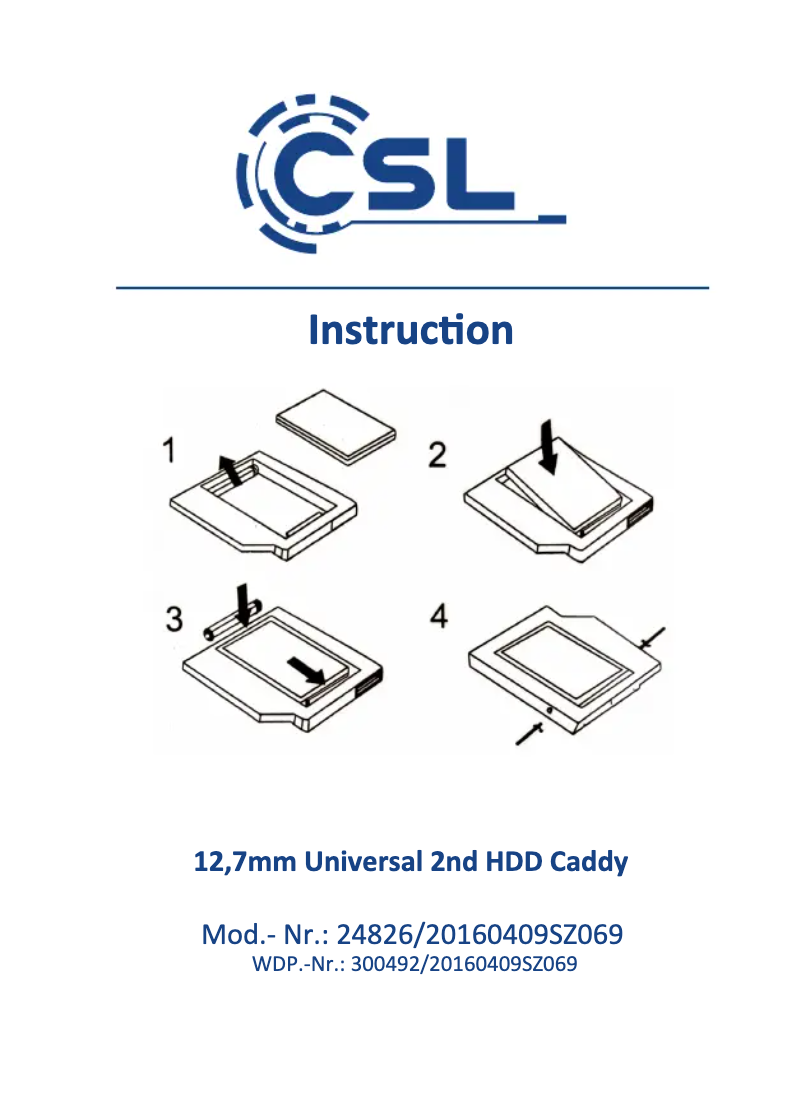 CSL

Instruction

1

2

3

4

12,7mm Universal 2nd HDD Caddy

Mod.- Nr.: 24826/20160409SZ069
WDP.-Nr.: 300492/20160409SZ069