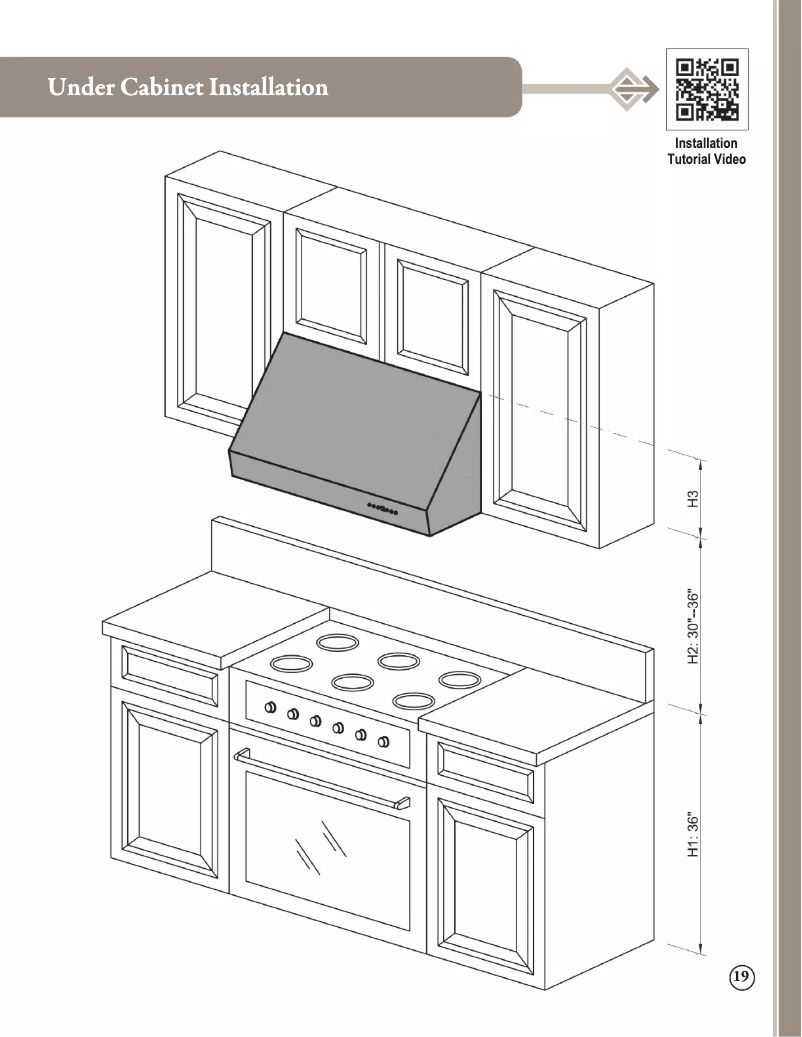 Under Cabinet Installation

Installation
Tutorial Video

H3

H2: 30"~36"

H1: 36"

19