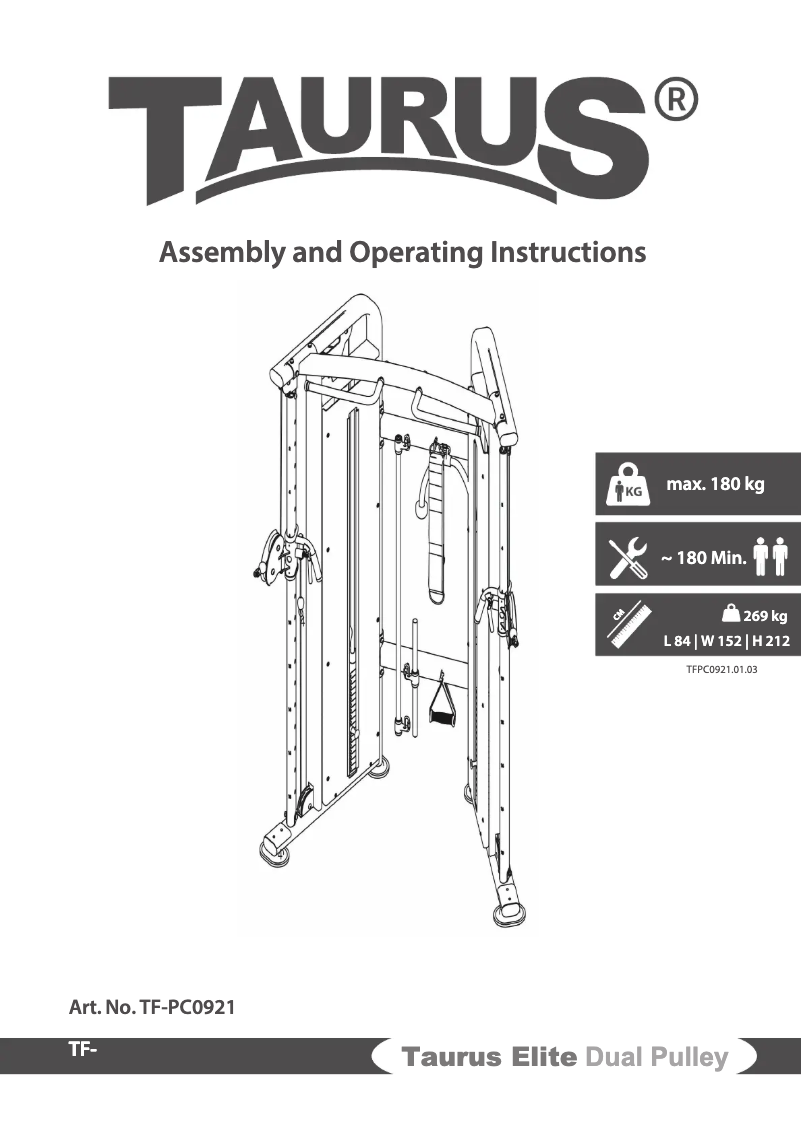 TAURUS®

Assembly and Operating Instructions

KG max. 180 kg

~ 180 Min.

CM

269 kg
L 84 | W 152 | H 212

TFPC0921.01.03

Art. No. TF-PC0921

TF-

Taurus Elite Dual Pulley