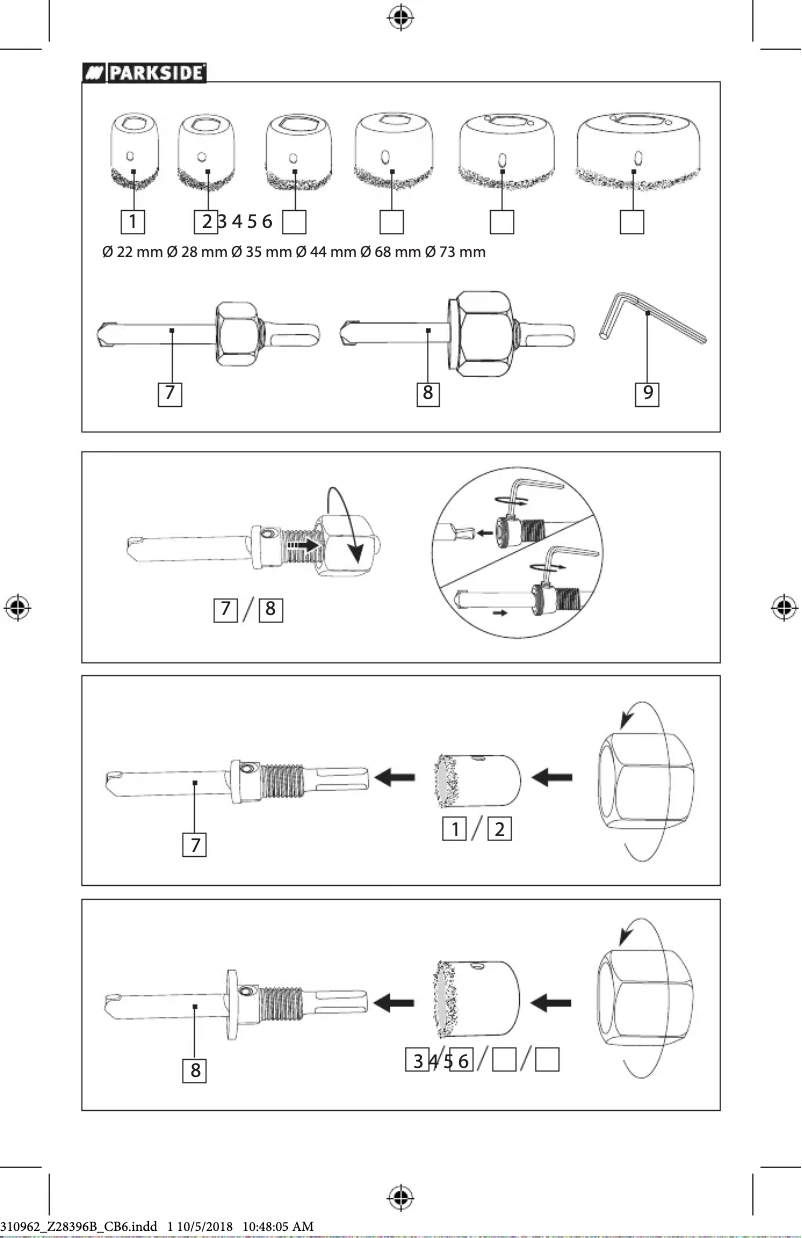 PARKSIDE

1 2 3 4 5 6

Ø 22 mm Ø 28 mm Ø 35 mm Ø 44 mm Ø 68 mm Ø 73 mm

7 8 9

7 / 8

7 1 / 2

8 3 4 5 6 / /

310962_Z28396B_CB6.indd 1 10/5/2018 10:48:05 AM