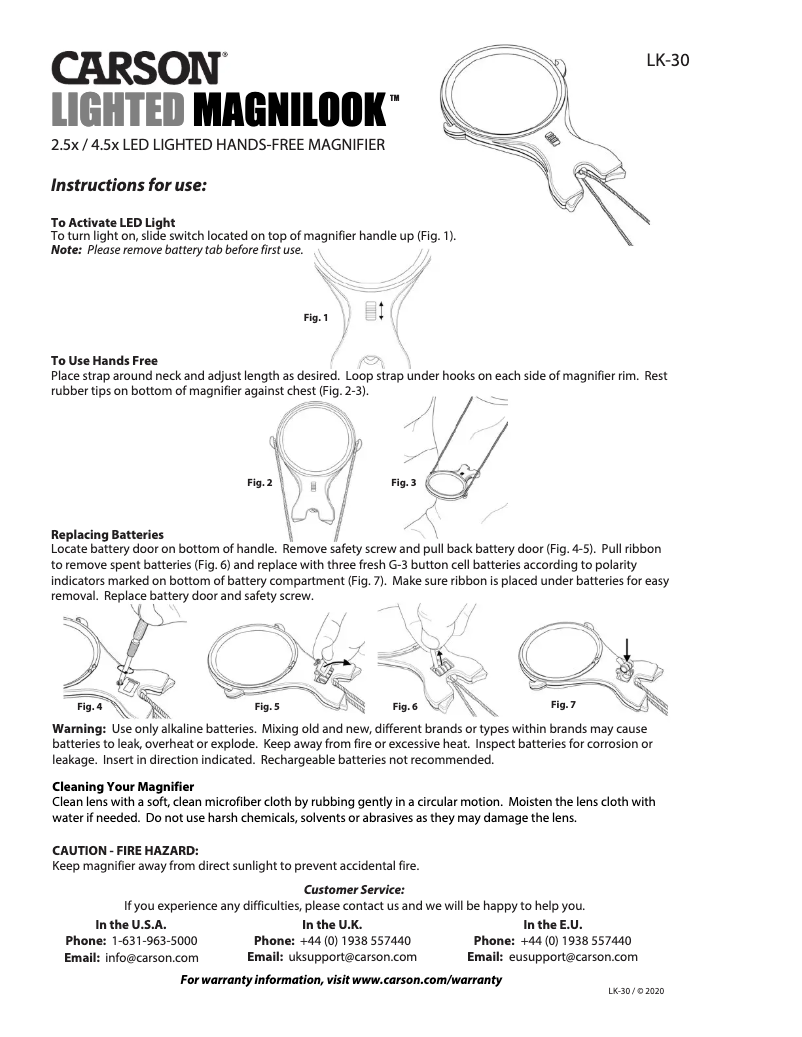 CARSON®
LIGHTED MAGNILOOK™

LK-30

2.5x / 4.5x LED LIGHTED HANDS-FREE MAGNIFIER

Instructions for use:

To Activate LED Light
To turn light on, slide switch located on top of magnifier handle up (Fig. 1).
Note: Please remove battery tab before first use.

Fig. 1

To Use Hands Free
Place strap around neck and adjust length as desired. Loop strap under hooks on each side of magnifier rim. Rest rubber tips on bottom of magnifier against chest (Fig. 2-3).

Fig. 2

Fig. 3

Replacing Batteries
Locate battery door on bottom of handle. Remove safety screw and pull back battery door (Fig. 4-5). Pull ribbon to remove spent batteries (Fig. 6) and replace with three fresh G-3 button cell batteries according to polarity indicators marked on bottom of battery compartment (Fig. 7). Make sure ribbon is placed under batteries for easy removal. Replace battery door and safety screw.

Fig. 4

Fig. 5

Fig. 6

Fig. 7

Warning: Use only alkaline batteries. Mixing old and new, different brands or types within brands may cause batteries to leak, overheat or explode. Keep away from fire or excessive heat. Inspect batteries for corrosion or leakage. Insert in direction indicated. Rechargeable batteries not recommended.

Cleaning Your Magnifier
Clean lens with a soft, clean microfiber cloth by rubbing gently in a circular motion. Moisten the lens cloth with water if needed. Do not use harsh chemicals, solvents or abrasives as they may damage the lens.

CAUTION - FIRE HAZARD:
Keep magnifier away from direct sunlight to prevent accidental fire.

Customer Service:
If you experience any difficulties, please contact us and we will be happy to help you.

In the U.S.A.
Phone: 1-631-963-5000
Email: info@carson.com

In the U.K.
Phone: +44 (0) 1938 557440
Email: uksupport@carson.com

In the E.U.
Phone: +44 (0) 1938 557440
Email: eusupport@carson.com

For warranty information, visit www.carson.com/warranty

LK-30 / © 2020