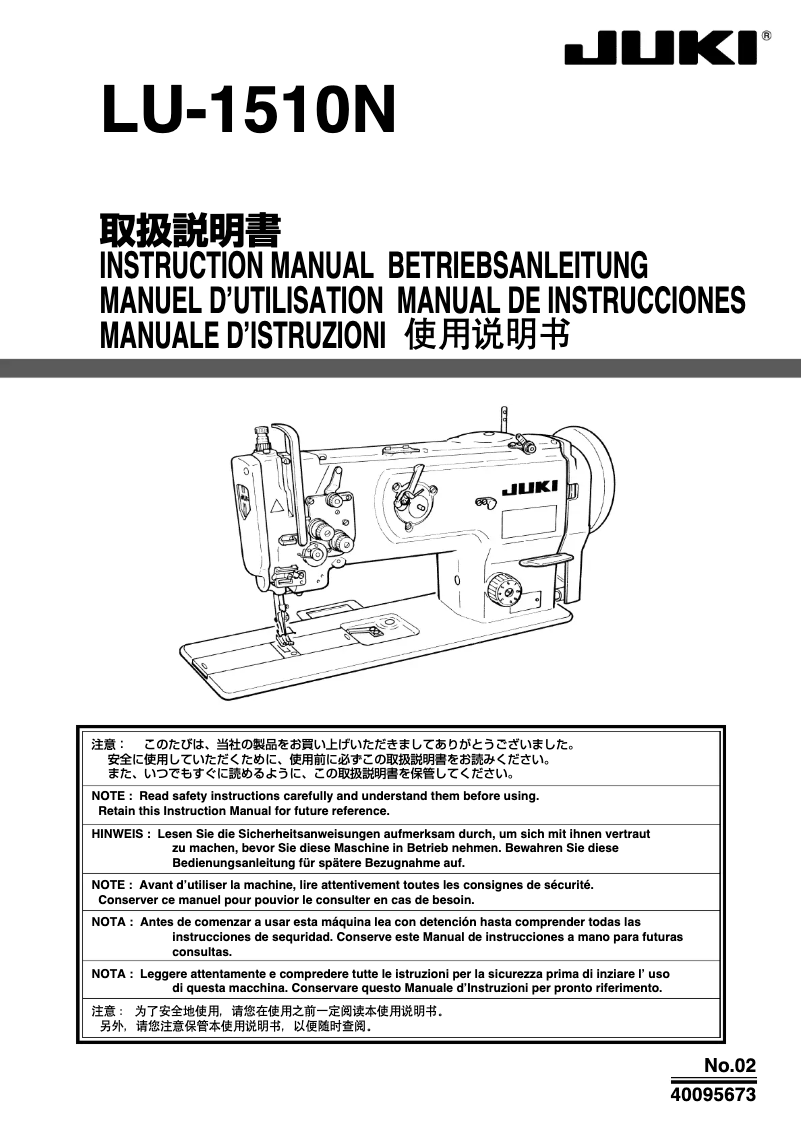 JUKI®

LU-1510N

取扱説明書
INSTRUCTION MANUAL BETRIEBSANLEITUNG
MANUEL D'UTILISATION MANUAL DE INSTRUCCIONES
MANUALE D'ISTRUZIONI 使用说明书

JUKI

注意： このたびは、当社の製品をお買い上げいただきましてありがとうございました。
安全に使用していただくために、使用前に必ずこの取扱説明書をお読みください。
また、いつでもすぐに読めるように、この取扱説明書を保管してください。

NOTE : Read safety instructions carefully and understand them before using.
Retain this Instruction Manual for future reference.

HINWEIS : Lesen Sie die Sicherheitsanweisungen aufmerksam durch, um sich mit ihnen vertraut zu machen, bevor Sie diese Maschine in Betrieb nehmen. Bewahren Sie diese Bedienungsanleitung für spätere Bezugnahme auf.

NOTE : Avant d'utiliser la machine, lire attentivement toutes les consignes de sécurité.
Conserver ce manuel pour pouvior le consulter en cas de besoin.

NOTA : Antes de comenzar a usar esta máquina lea con detención hasta comprender todas las instrucciones de sequridad. Conserve este Manual de instrucciones a mano para futuras consultas.

NOTA : Leggere attentamente e compredere tutte le istruzioni per la sicurezza prima di inziare l' uso di questa macchina. Conservare questo Manuale d'Instruzioni per pronto riferimento.

注意： 为了安全地使用，请您在使用之前一定阅读本使用说明书。
另外，请您注意保管本使用说明书，以便随时查阅。

No.02
40095673