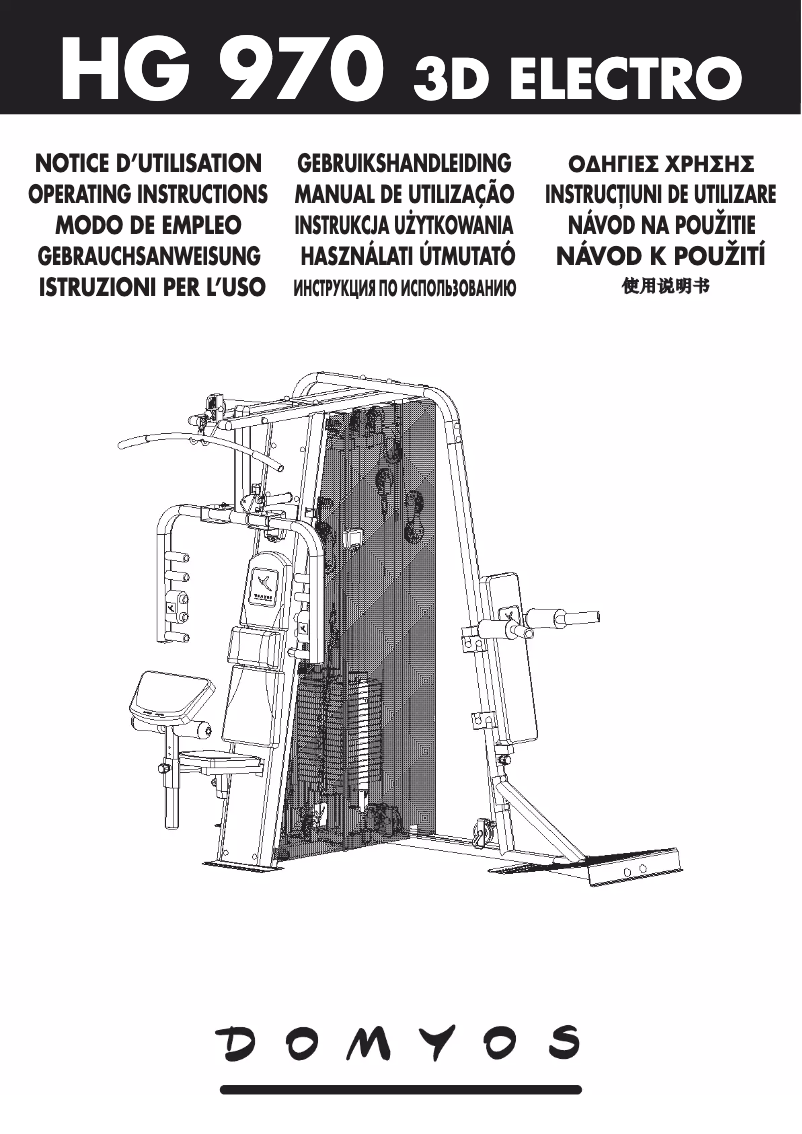 HG 970 3D ELECTRO

NOTICE D'UTILISATION
OPERATING INSTRUCTIONS
MODO DE EMPLEO
GEBRAUCHSANWEISUNG
ISTRUZIONI PER L'USO

GEBRUIKSHANDLEIDING
MANUAL DE UTILIZAÇÃO
INSTRUKCJA UŻYTKOWANIA
HASZNÁLATI ÚTMUTATÓ
ИНСТРУКЦИЯ ПО ИСПОЛЬЗОВАНИЮ

ΟΔΗΓΙΕΣ ΧΡΗΣΗΣ
INSTRUCȚIUNI DE UTILIZARE
NÁVOD NA POUŽITIE
NÁVOD K POUŽITÍ
使用说明书

DOMYOS