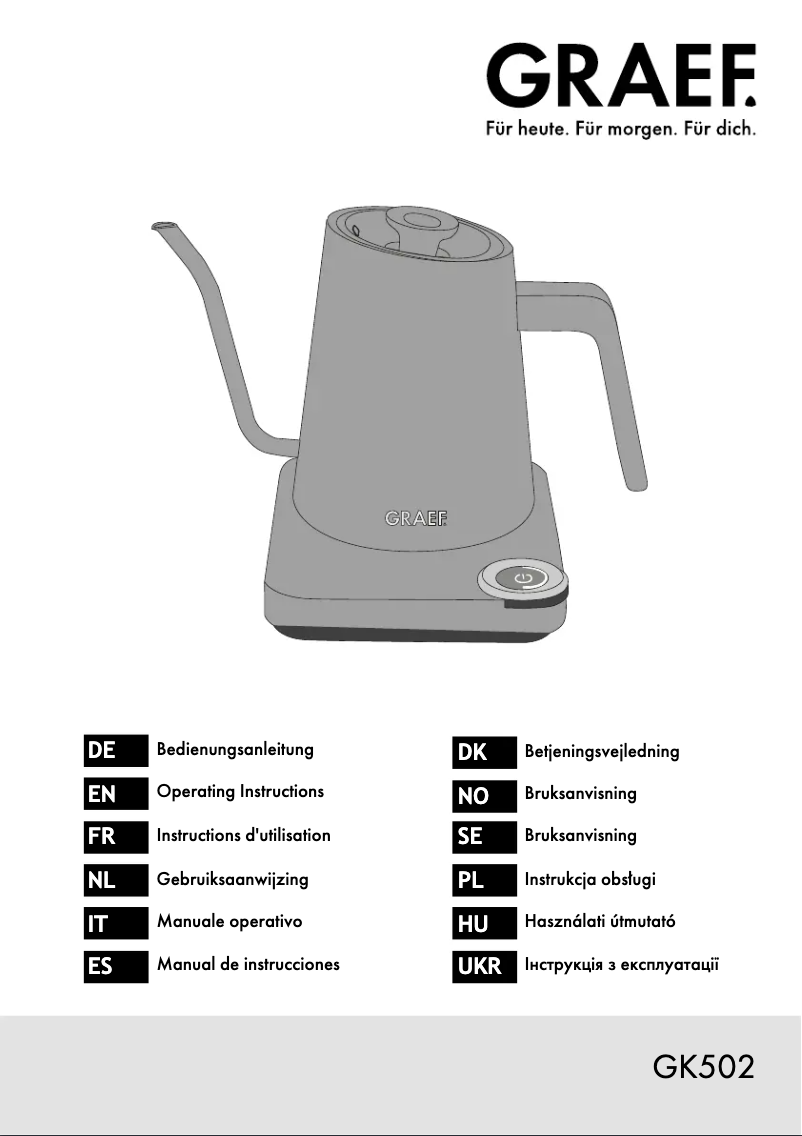 GRAEF.
Für heute. Für morgen. Für dich.

GRAEF.

DE Bedienungsanleitung
EN Operating Instructions
FR Instructions d'utilisation
NL Gebruiksaanwijzing
IT Manuale operativo
ES Manual de instrucciones

DK Betjeningsvejledning
NO Bruksanvisning
SE Bruksanvisning
PL Instrukcja obsługi
HU Használati útmutató
UKR Інструкція з експлуатації

GK502