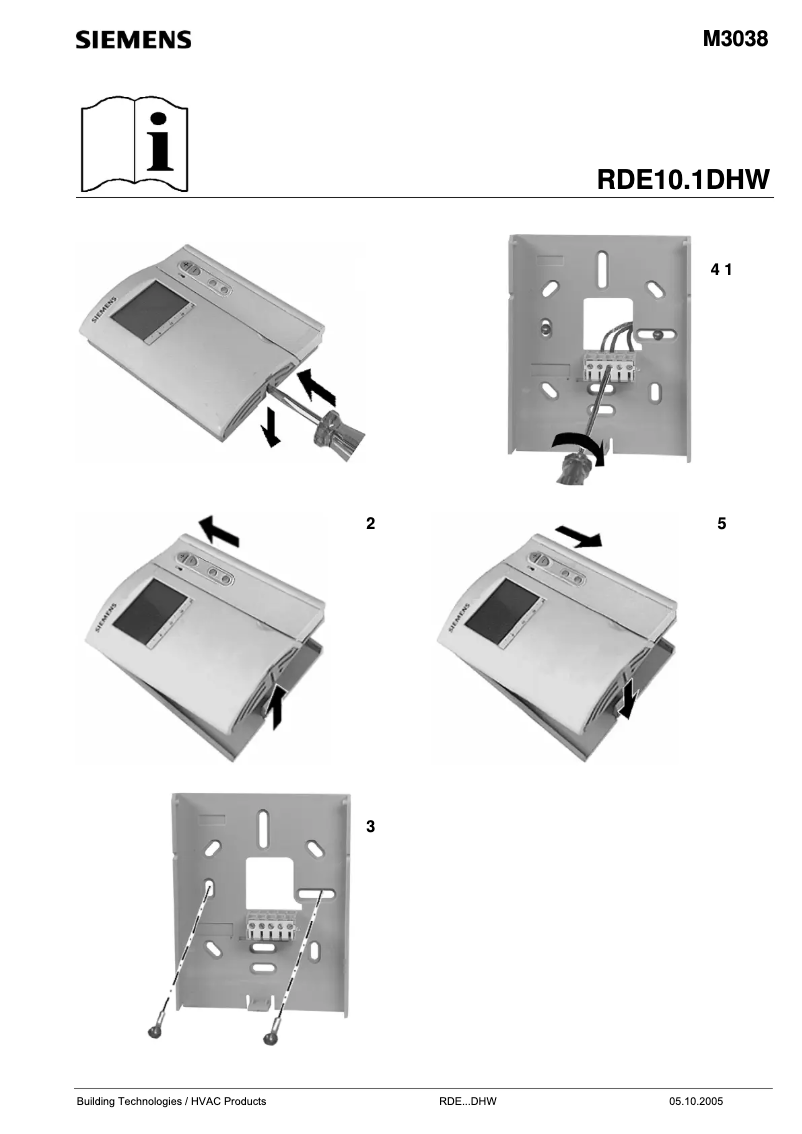 SIEMENS

M3038

RDE10.1DHW

SIEMENS

4 1

2

SIEMENS

5

SIEMENS

3

Building Technologies / HVAC Products

RDE...DHW

05.10.2005