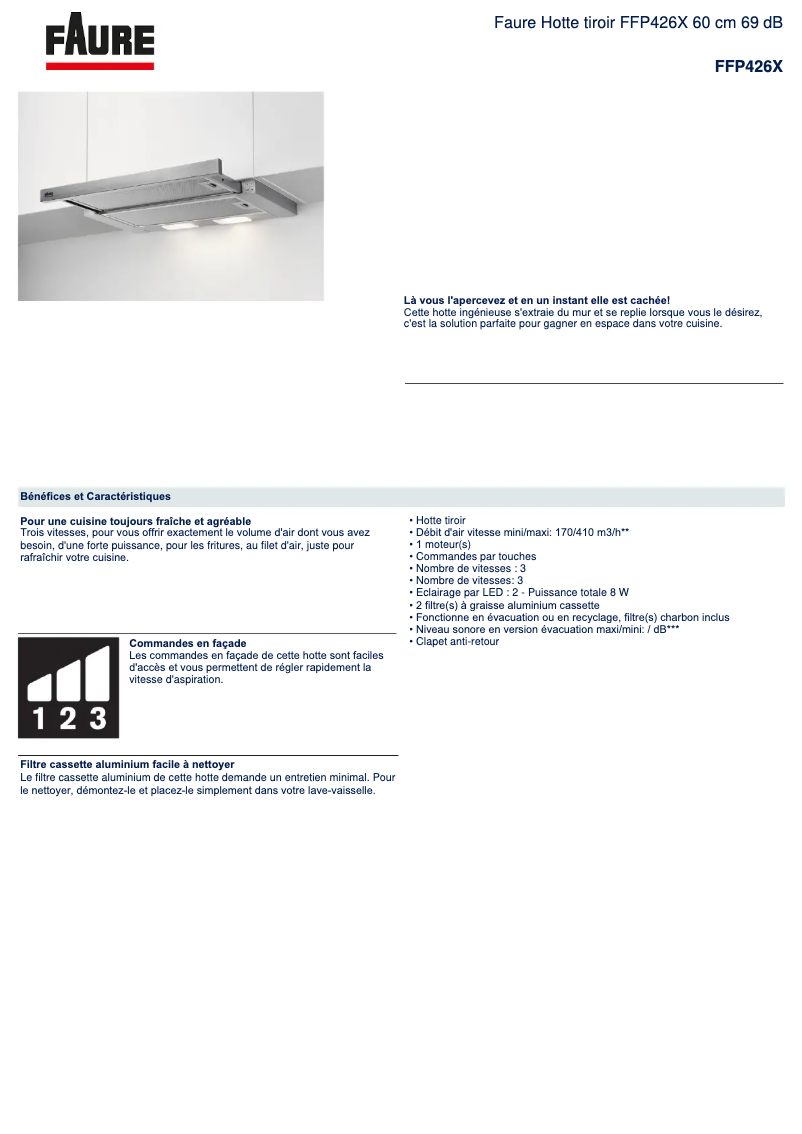 FAURE

Faure Hotte tiroir FFP426X 60 cm 69 dB

FFP426X

Là vous l'apercevez et en un instant elle est cachée!
Cette hotte ingénieuse s'extraie du mur et se replie lorsque vous le désirez, c'est la solution parfaite pour gagner en espace dans votre cuisine.

Bénéfices et Caractéristiques

Pour une cuisine toujours fraîche et agréable
Trois vitesses, pour vous offrir exactement le volume d'air dont vous avez besoin, d'une forte puissance, pour les fritures, au filet d'air, juste pour rafraîchir votre cuisine.

1 2 3

Commandes en façade
Les commandes en façade de cette hotte sont faciles d'accès et vous permettent de régler rapidement la vitesse d'aspiration.

Filtre cassette aluminium facile à nettoyer
Le filtre cassette aluminium de cette hotte demande un entretien minimal. Pour le nettoyer, démontez-le et placez-le simplement dans votre lave-vaisselle.

• Hotte tiroir
• Débit d'air vitesse mini/maxi: 170/410 m3/h**
• 1 moteur(s)
• Commandes par touches
• Nombre de vitesses : 3
• Nombre de vitesses: 3
• Eclairage par LED : 2 - Puissance totale 8 W
• 2 filtre(s) à graisse aluminium cassette
• Fonctionne en évacuation ou en recyclage, filtre(s) charbon inclus
• Niveau sonore en version évacuation maxi/mini: / dB***
• Clapet anti-retour