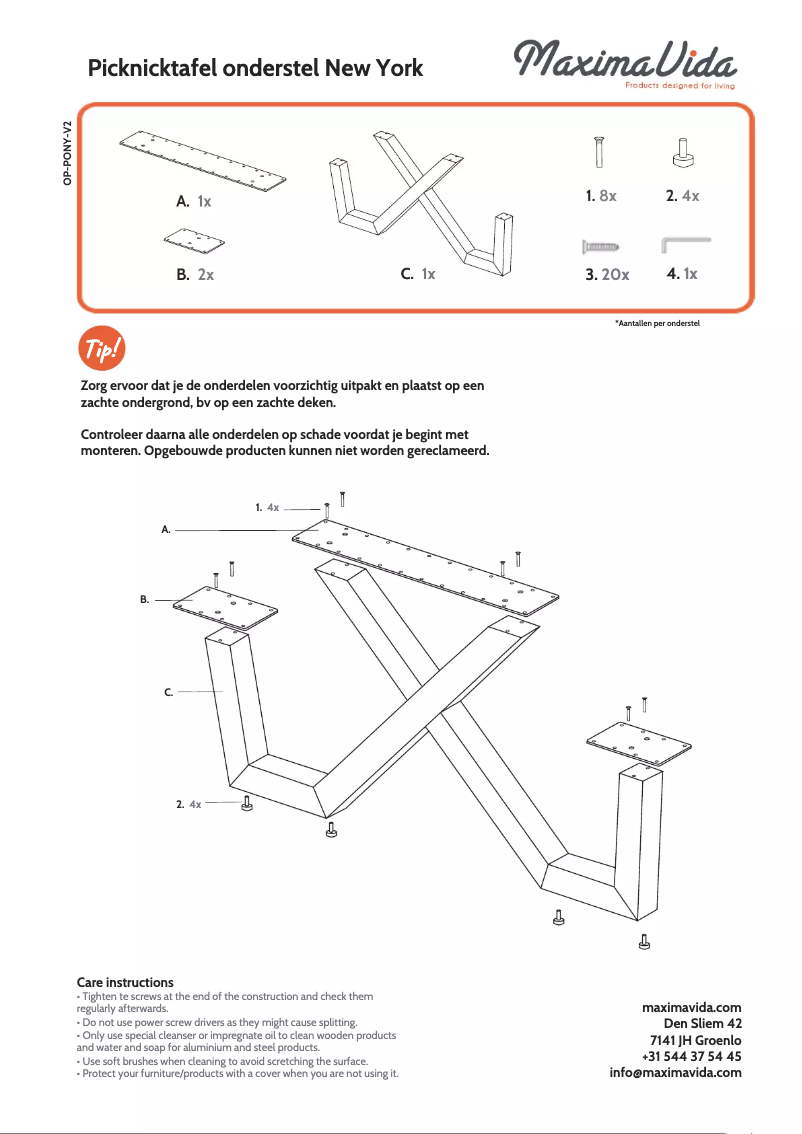 Picknicktafel onderstel New York

MaximaVida
Products designed for living

OP-PONY-V2

A. 1x

B. 2x

C. 1x

1. 8x

2. 4x

3. 20x

4. 1x

*Aantallen per onderstel

Tip!

Zorg ervoor dat je de onderdelen voorzichtig uitpakt en plaatst op een zachte ondergrond, bv op een zachte deken.

Controleer daarna alle onderdelen op schade voordat je begint met monteren. Opgebouwde producten kunnen niet worden gereclameerd.

1. 4x

A.

B.

C.

2. 4x

Care instructions
• Tighten te screws at the end of the construction and check them regularly afterwards.
• Do not use power screw drivers as they might cause splitting.
• Only use special cleanser or impregnate oil to clean wooden products and water and soap for aluminium and steel products.
• Use soft brushes when cleaning to avoid scretching the surface.
• Protect your furniture/products with a cover when you are not using it.

maximavida.com
Den Sliem 42
7141 JH Groenlo
+31 544 37 54 45
info@maximavida.com